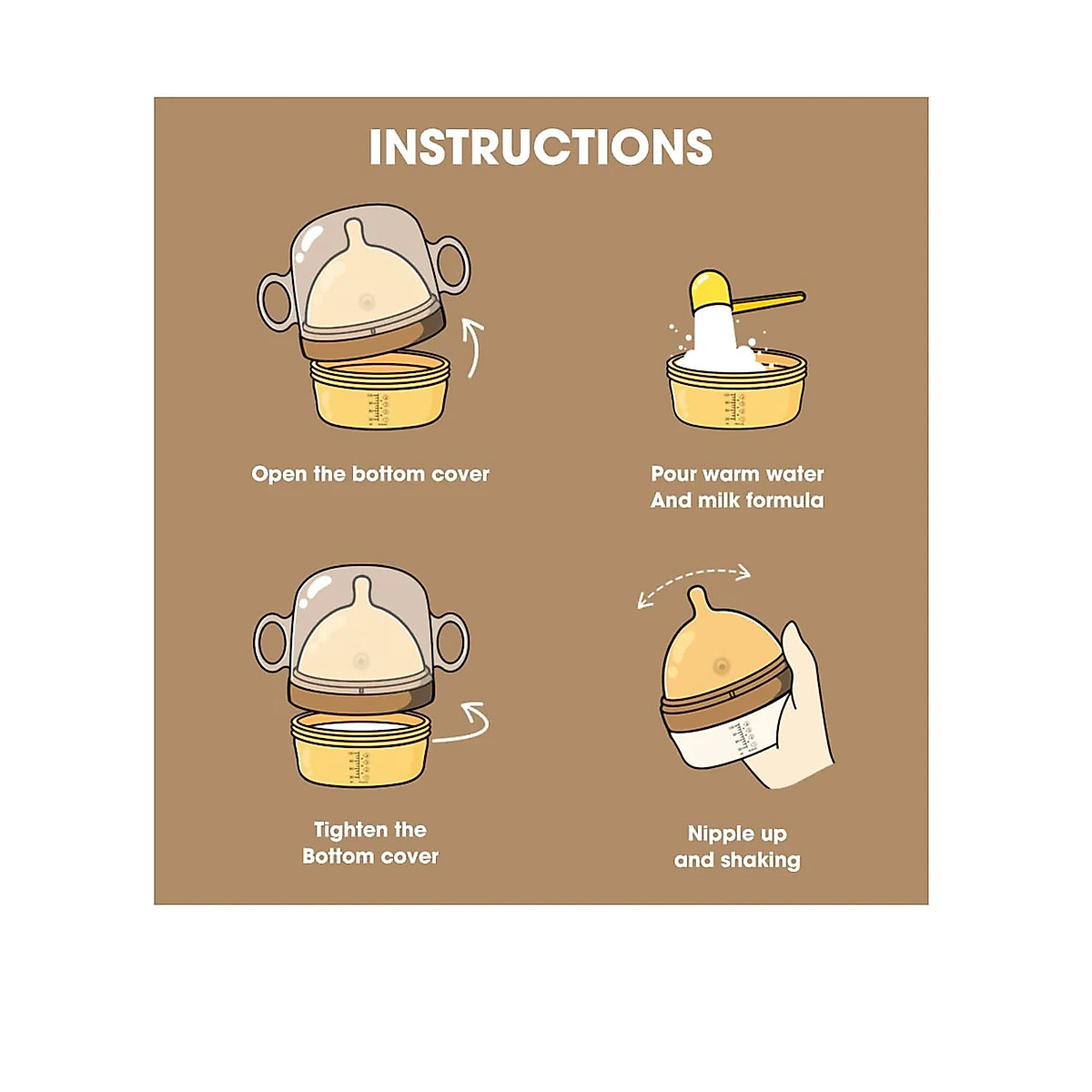 INSTRUCTIONS

Open the bottom cover

Pour warm water
And milk formula

Tighten the
Bottom cover

Nipple up
and shaking