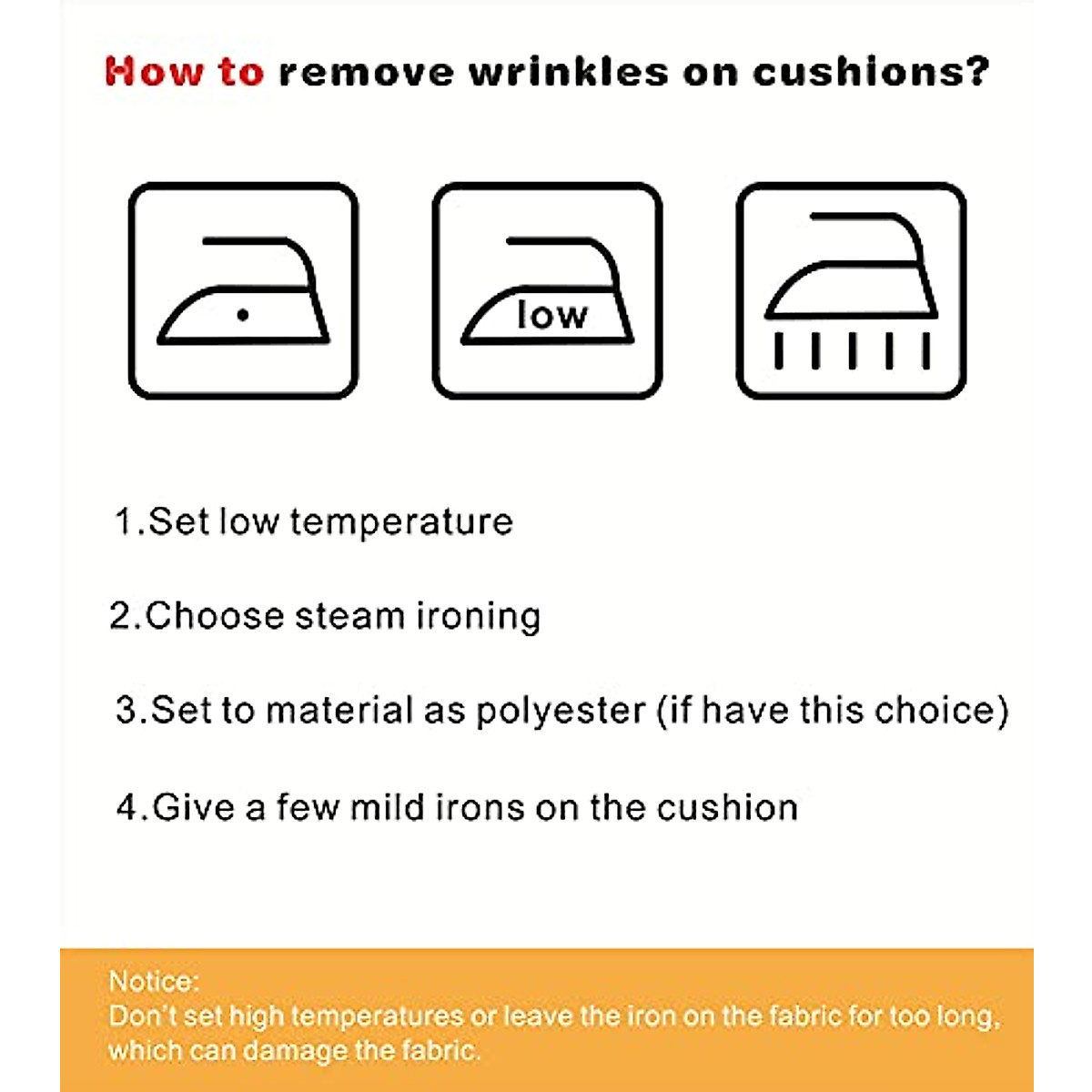 How to remove wrinkles on cushions?

low

1.Set low temperature

2.Choose steam ironing

3.Set to material as polyester (if have this choice)

4.Give a few mild irons on the cushion

Notice:
Don't set high temperatures or leave the iron on the fabric for too long, which can damage the fabric.