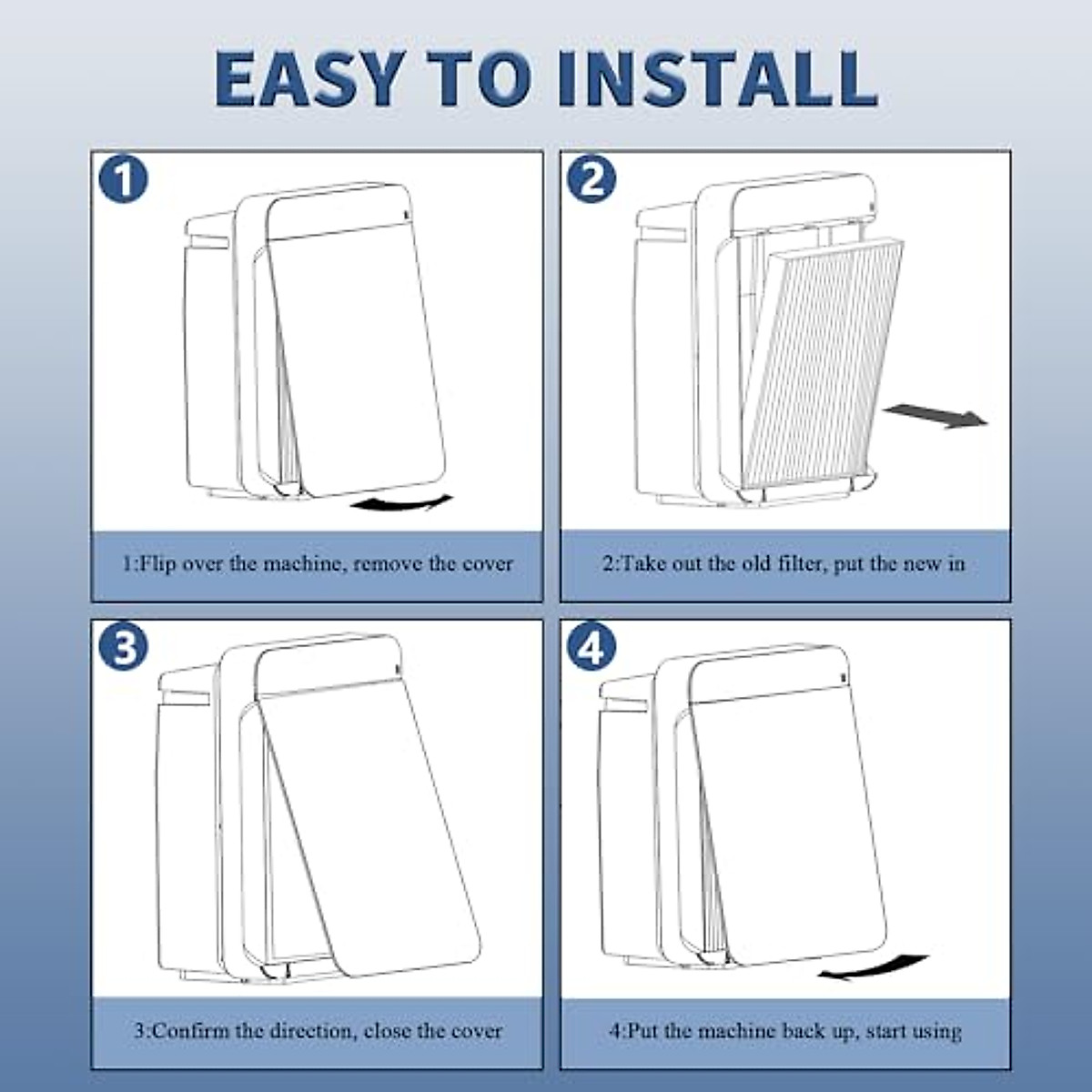 EASY TO INSTALL

1

1:Flip over the machine, remove the cover

2

2:Take out the old filter, put the new in

3

3:Confirm the direction, close the cover

4

4:Put the machine back up, start using