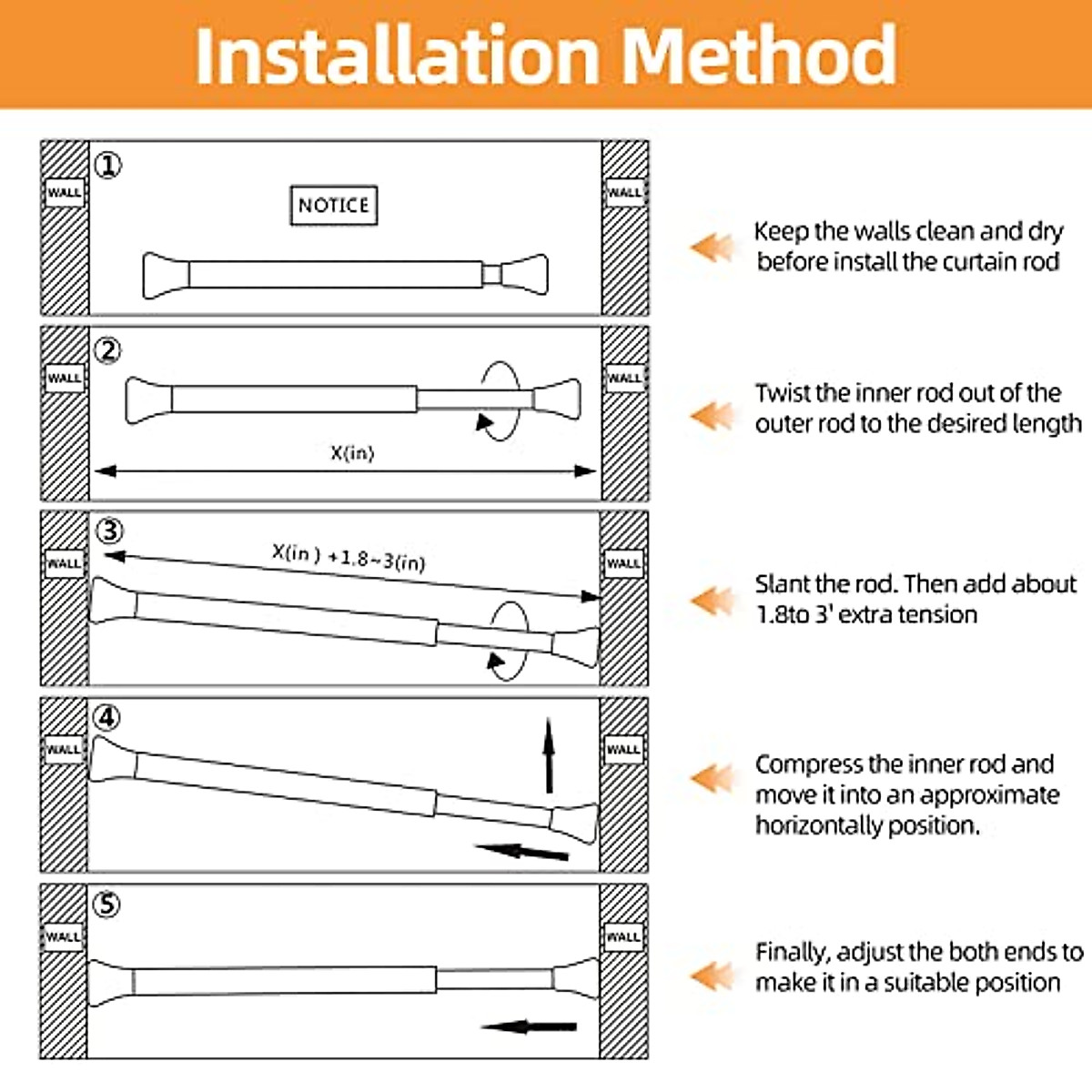 Installation Method

①
WALL
NOTICE
WALL

Keep the walls clean and dry before install the curtain rod

②
WALL
WALL
X(in)

Twist the inner rod out of the outer rod to the desired length

③
WALL
X(in ) +1.8~3(in)
WALL

Slant the rod. Then add about 1.8to 3' extra tension

④
WALL
WALL

Compress the inner rod and move it into an approximate horizontally position.

⑤
WALL
WALL

Finally, adjust the both ends to make it in a suitable position