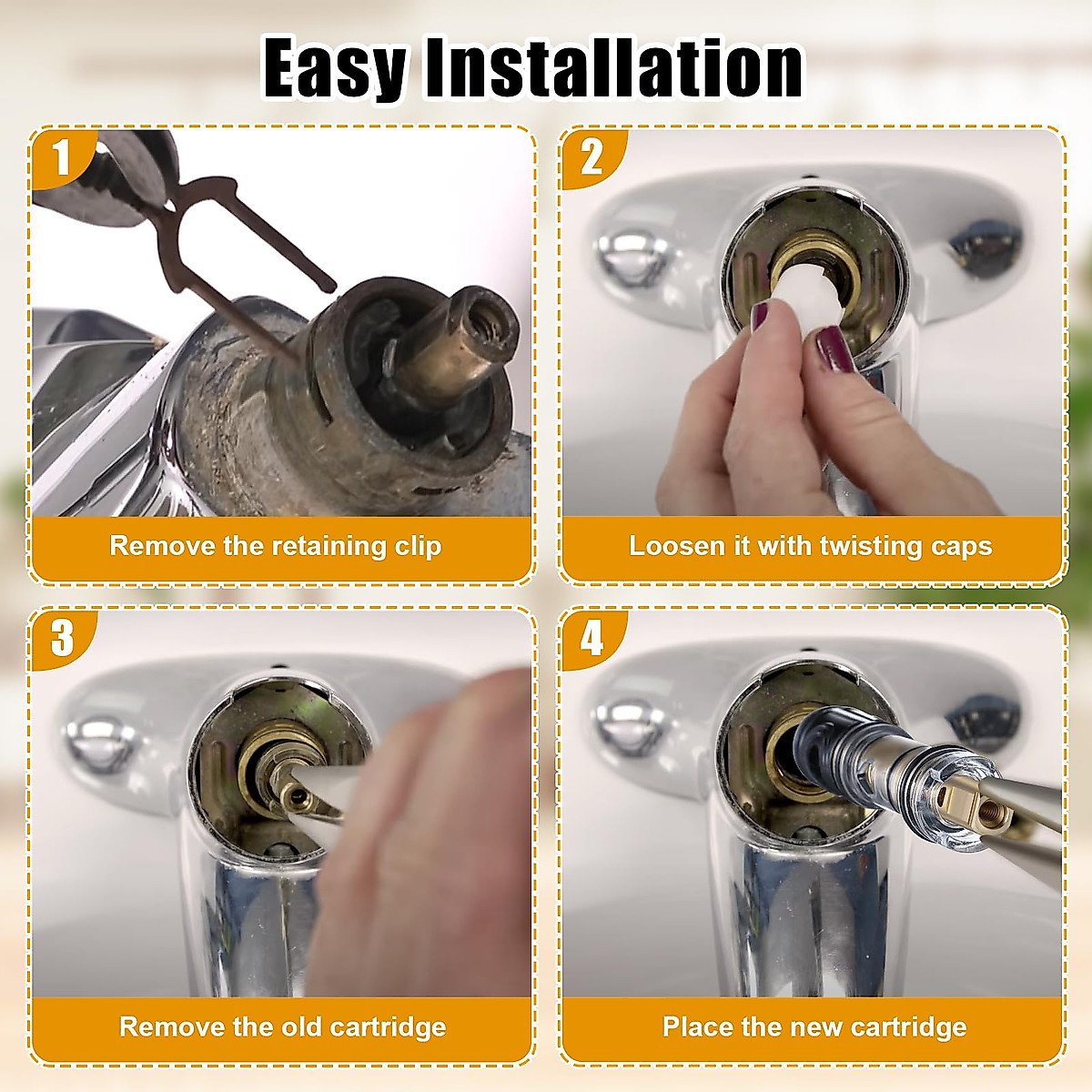 Easy Installation

1

Remove the retaining clip

2

Loosen it with twisting caps

3

Remove the old cartridge

4

Place the new cartridge