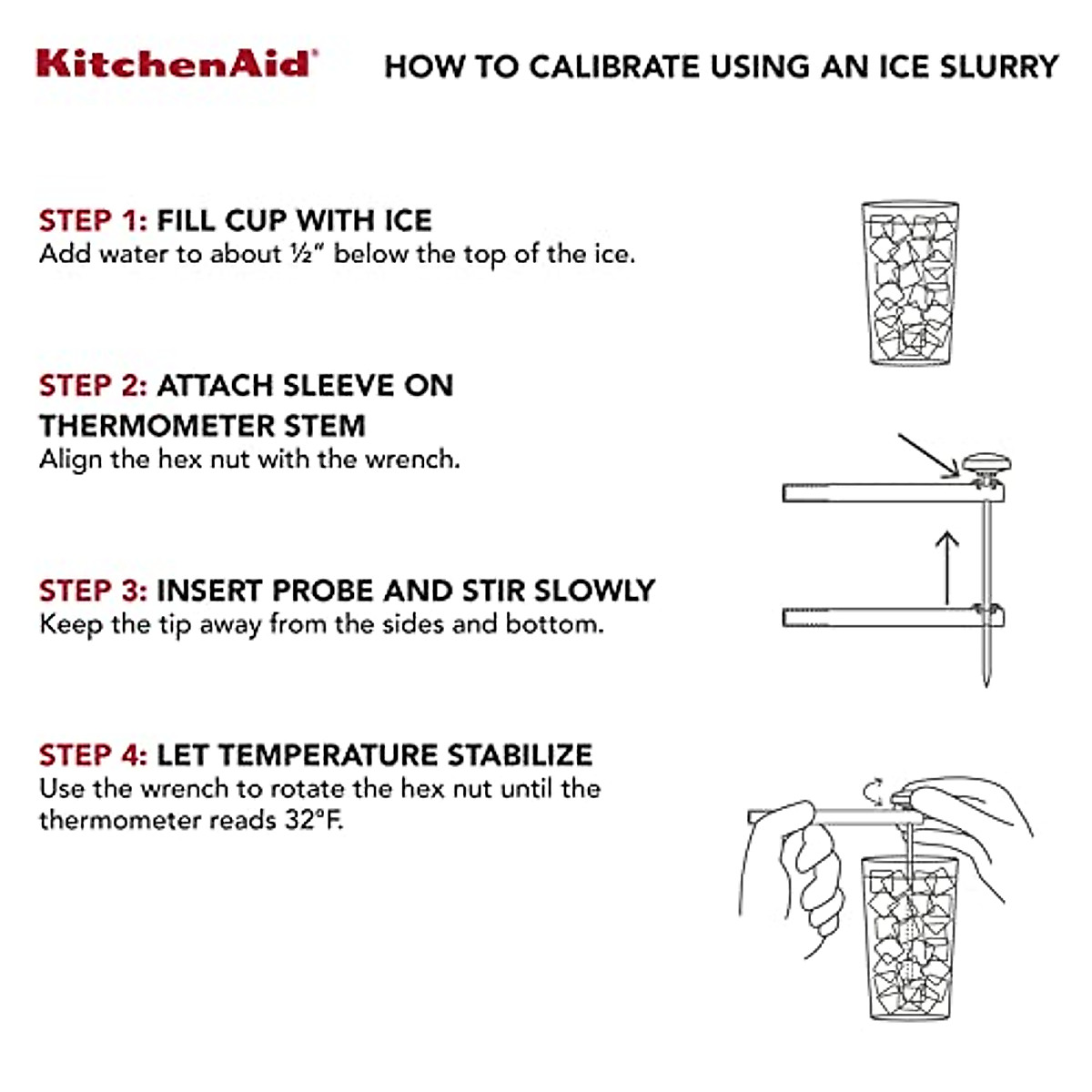 KitchenAid®

HOW TO CALIBRATE USING AN ICE SLURRY

STEP 1: FILL CUP WITH ICE
Add water to about ½" below the top of the ice.

STEP 2: ATTACH SLEEVE ON THERMOMETER STEM
Align the hex nut with the wrench.

STEP 3: INSERT PROBE AND STIR SLOWLY
Keep the tip away from the sides and bottom.

STEP 4: LET TEMPERATURE STABILIZE
Use the wrench to rotate the hex nut until the thermometer reads 32°F.