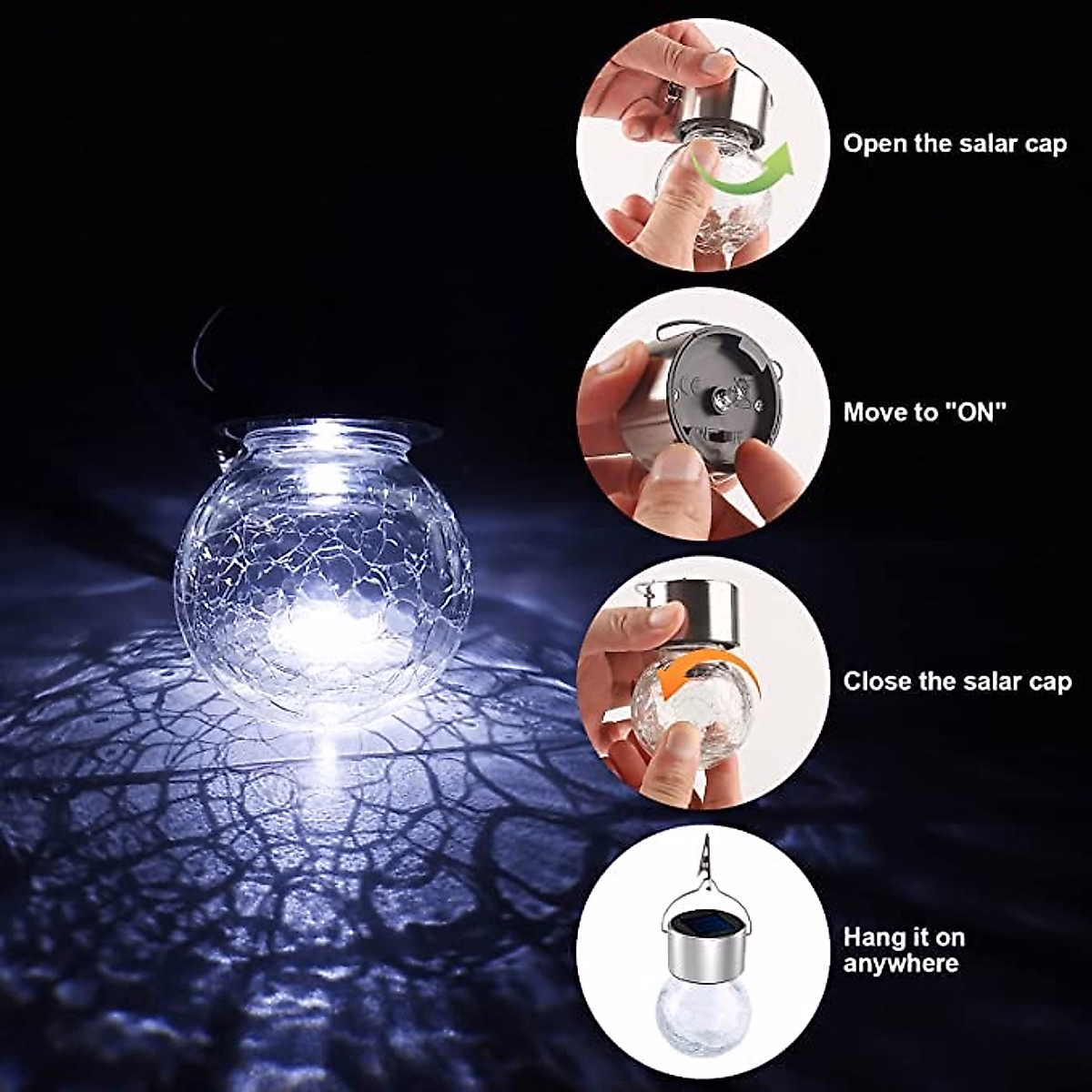 Open the salar cap

Move to "ON"

Close the salar cap

Hang it on anywhere