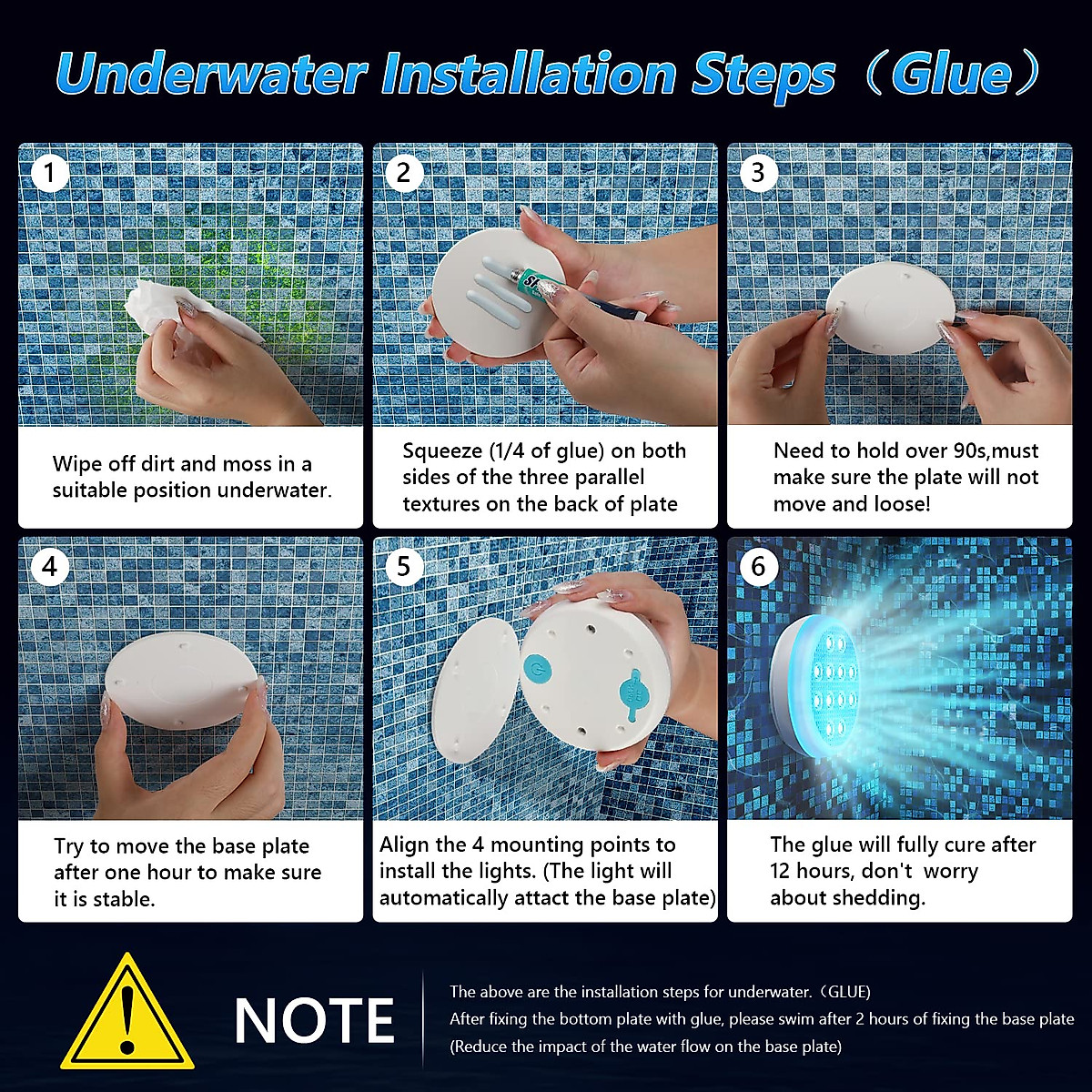 Underwater Installation Steps（Glue）

1

Wipe off dirt and moss in a suitable position underwater.

2

Squeeze (1/4 of glue) on both sides of the three parallel textures on the back of plate

3

Need to hold over 90s,must make sure the plate will not move and loose!

4

Try to move the base plate after one hour to make sure it is stable.

5

Align the 4 mounting points to install the lights. (The light will automatically attact the base plate)

6

The glue will fully cure after 12 hours, don't worry about shedding.

NOTE

The above are the installation steps for underwater.（GLUE）
After fixing the bottom plate with glue, please swim after 2 hours of fixing the base plate
(Reduce the impact of the water flow on the base plate)