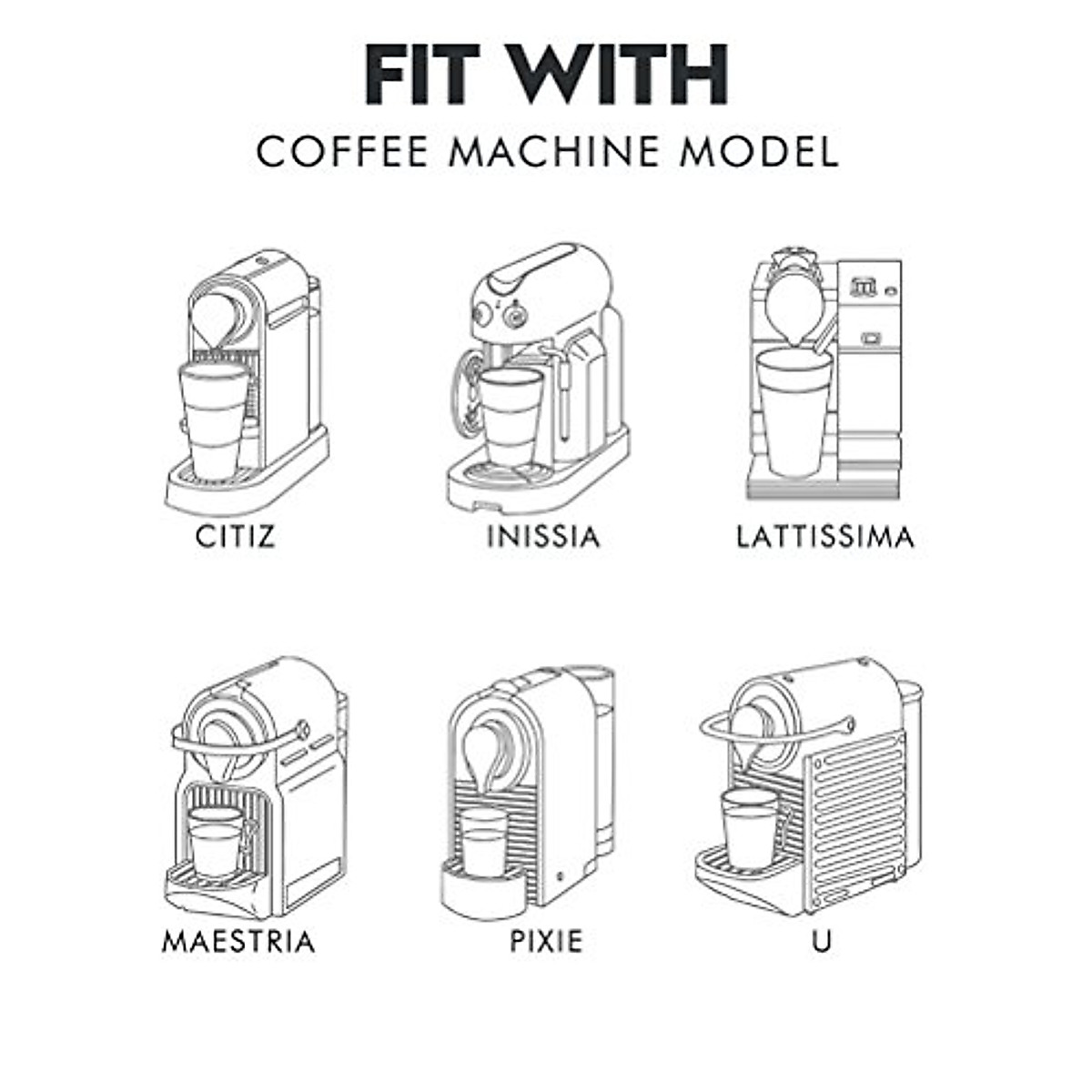 FIT WITH
COFFEE MACHINE MODEL

CITIZ

INISSIA

LATTISSIMA

MAESTRIA

PIXIE

U