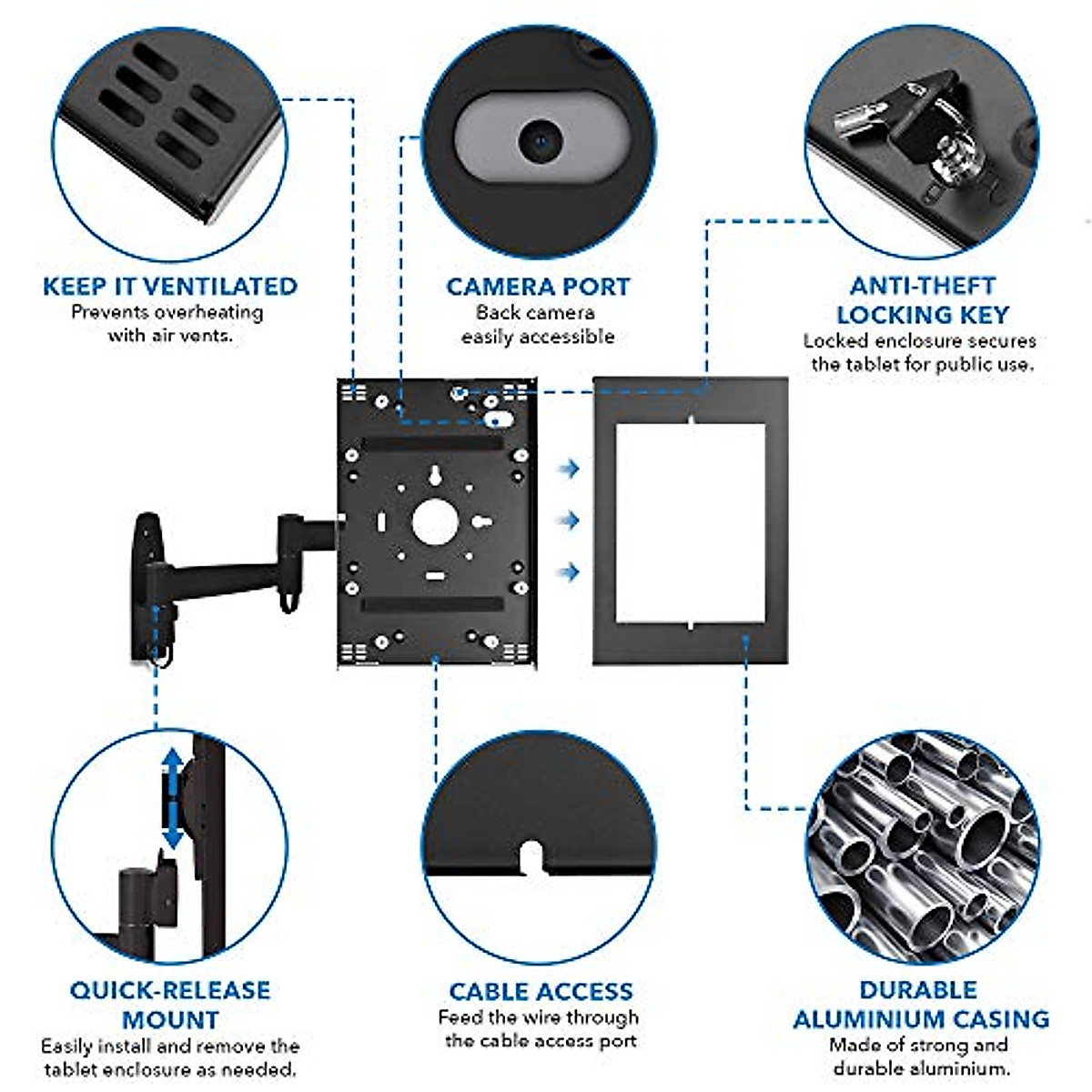 KEEP IT VENTILATED
Prevents overheating with air vents.

CAMERA PORT
Back camera easily accessible

ANTI-THEFT LOCKING KEY
Locked enclosure secures the tablet for public use.

QUICK-RELEASE MOUNT
Easily install and remove the tablet enclosure as needed.

CABLE ACCESS
Feed the wire through the cable access port

DURABLE ALUMINIUM CASING
Made of strong and durable aluminium.