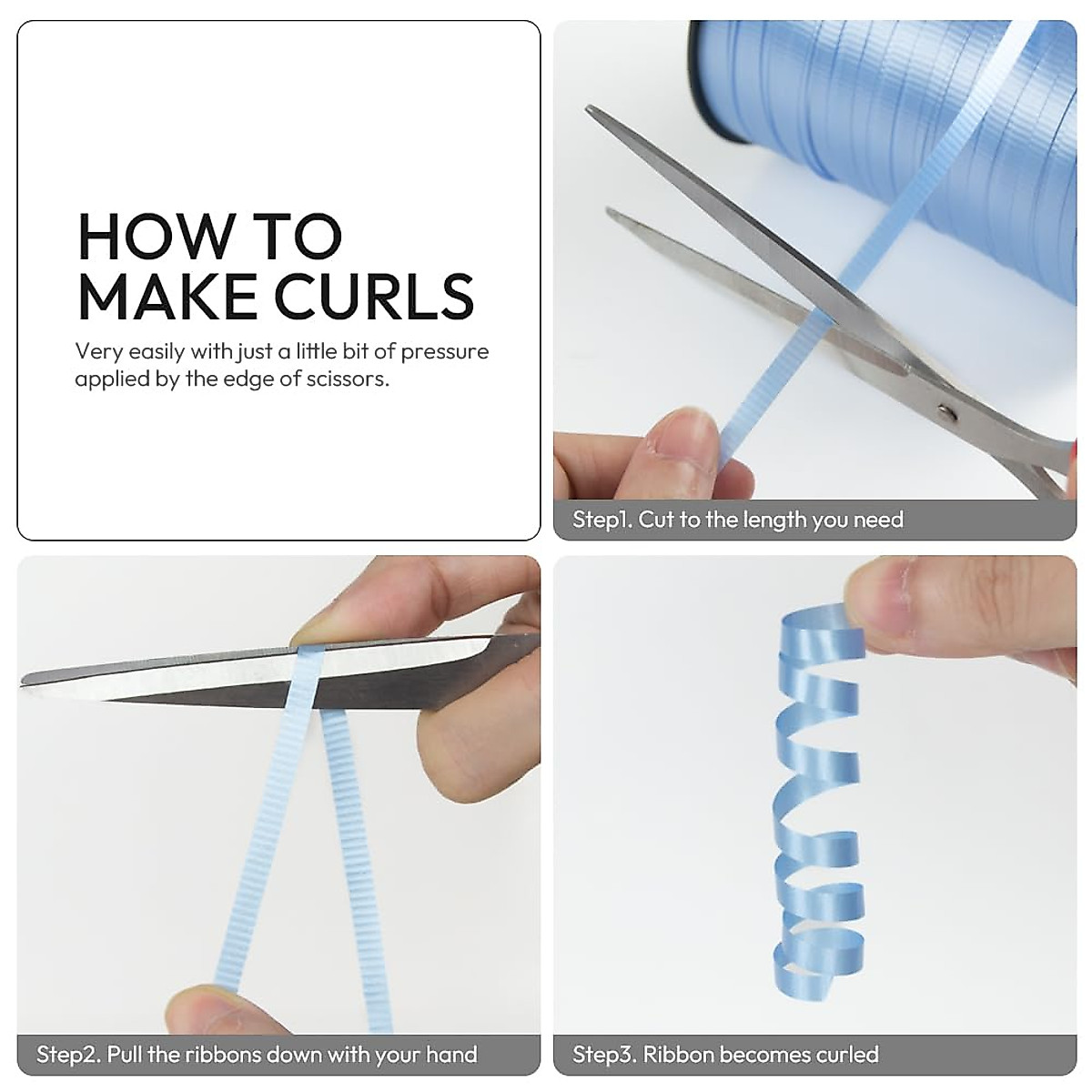 HOW TO MAKE CURLS

Very easily with just a little bit of pressure applied by the edge of scissors.

Step1. Cut to the length you need

Step2. Pull the ribbons down with your hand

Step3. Ribbon becomes curled