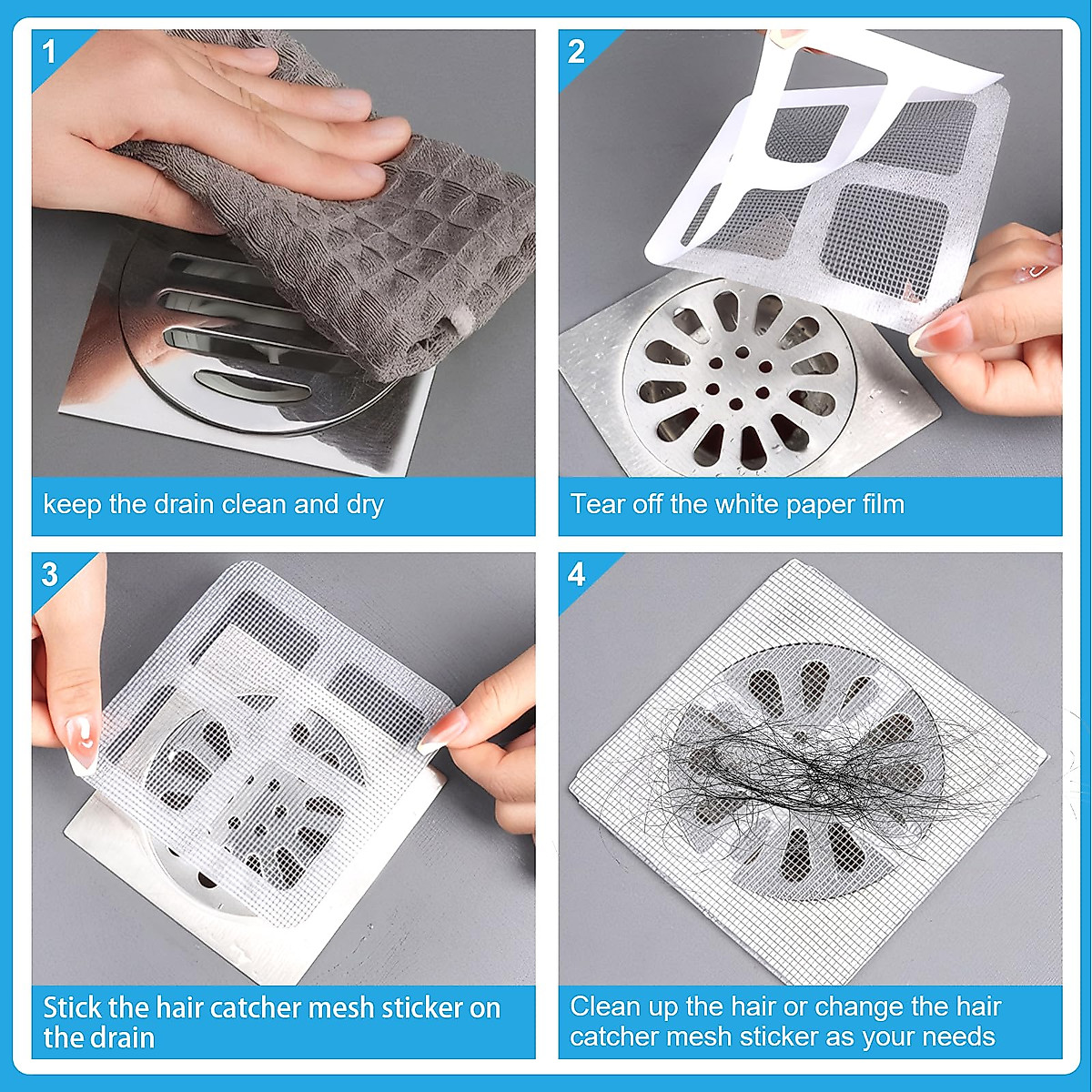 1

keep the drain clean and dry

2

Tear off the white paper film

3

Stick the hair catcher mesh sticker on the drain

4

Clean up the hair or change the hair catcher mesh sticker as your needs