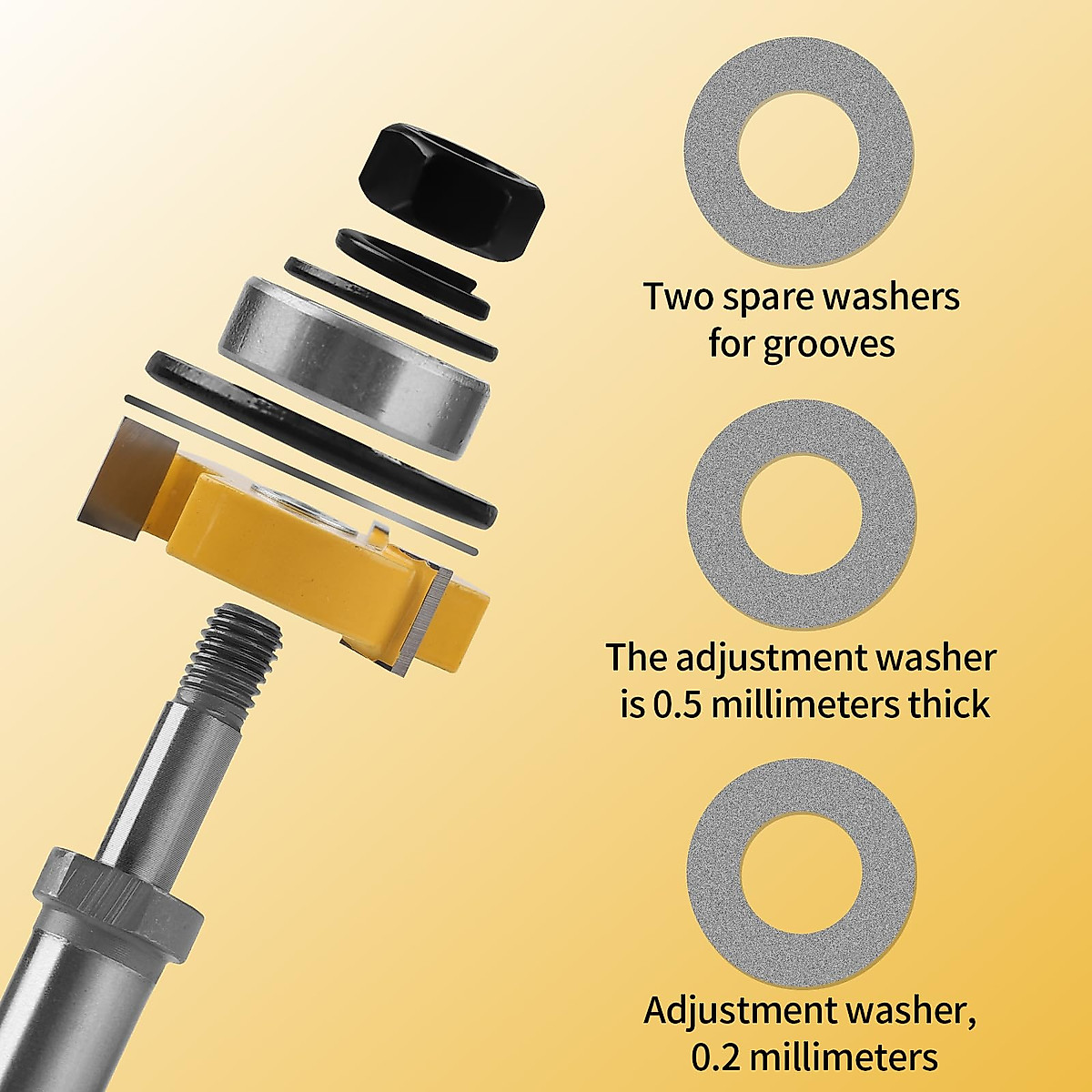 Two spare washers for grooves

The adjustment washer is 0.5 millimeters thick

Adjustment washer, 0.2 millimeters