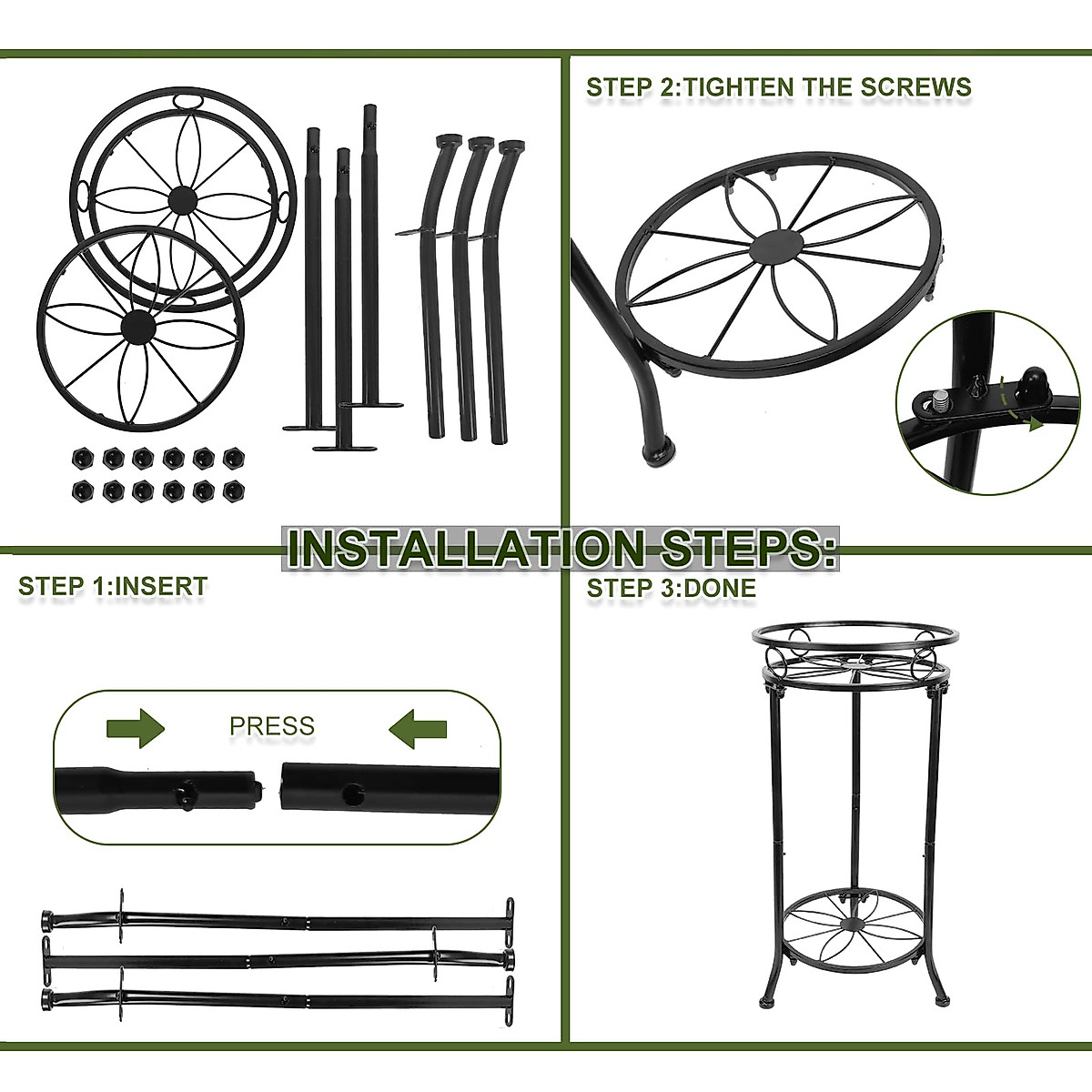 STEP 2:TIGHTEN THE SCREWS

INSTALLATION STEPS:

STEP 1:INSERT

PRESS

STEP 3:DONE