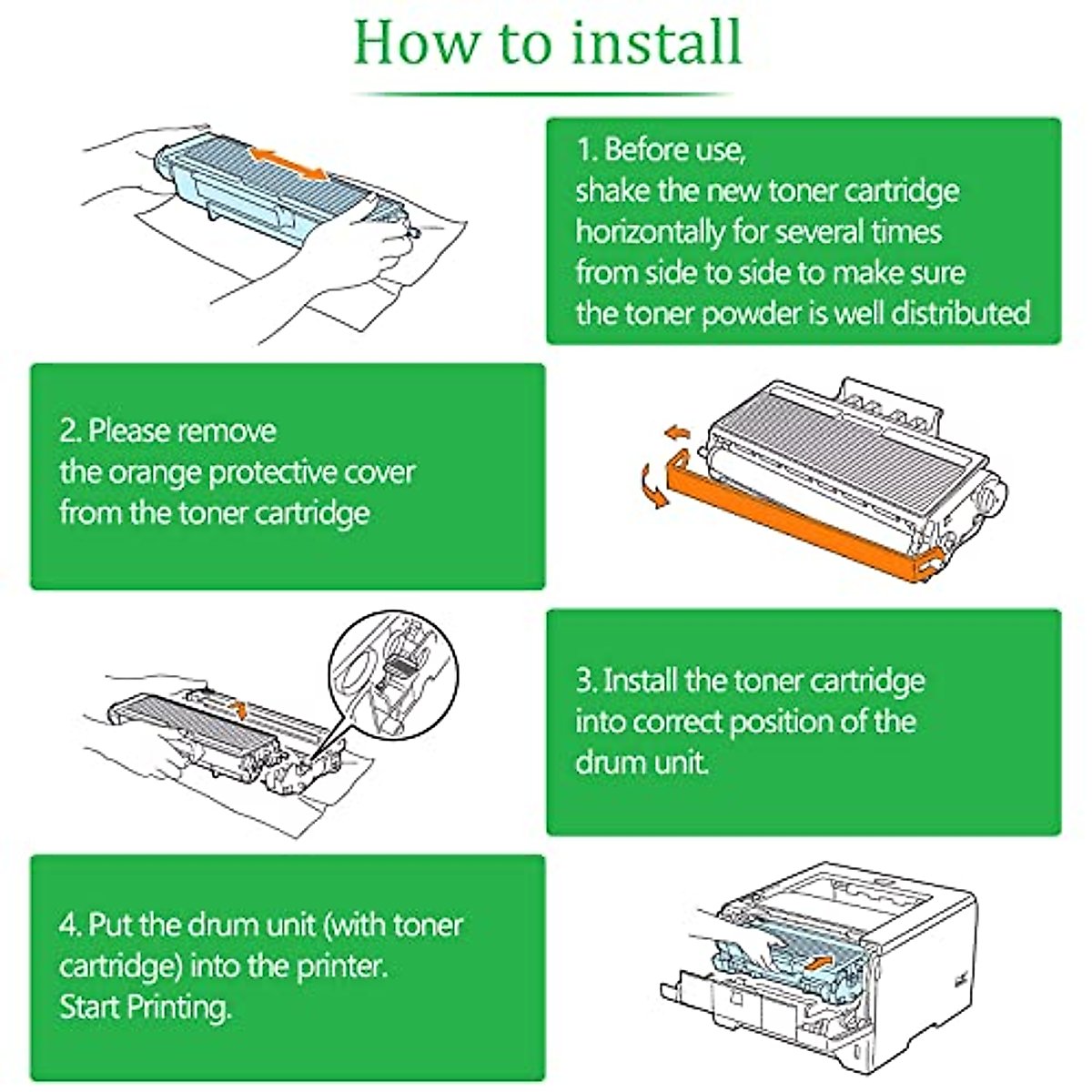 How to install

1. Before use, shake the new toner cartridge horizontally for several times from side to side to make sure the toner powder is well distributed

2. Please remove the orange protective cover from the toner cartridge

3. Install the toner cartridge into correct position of the drum unit.

4. Put the drum unit (with toner cartridge) into the printer. Start Printing.