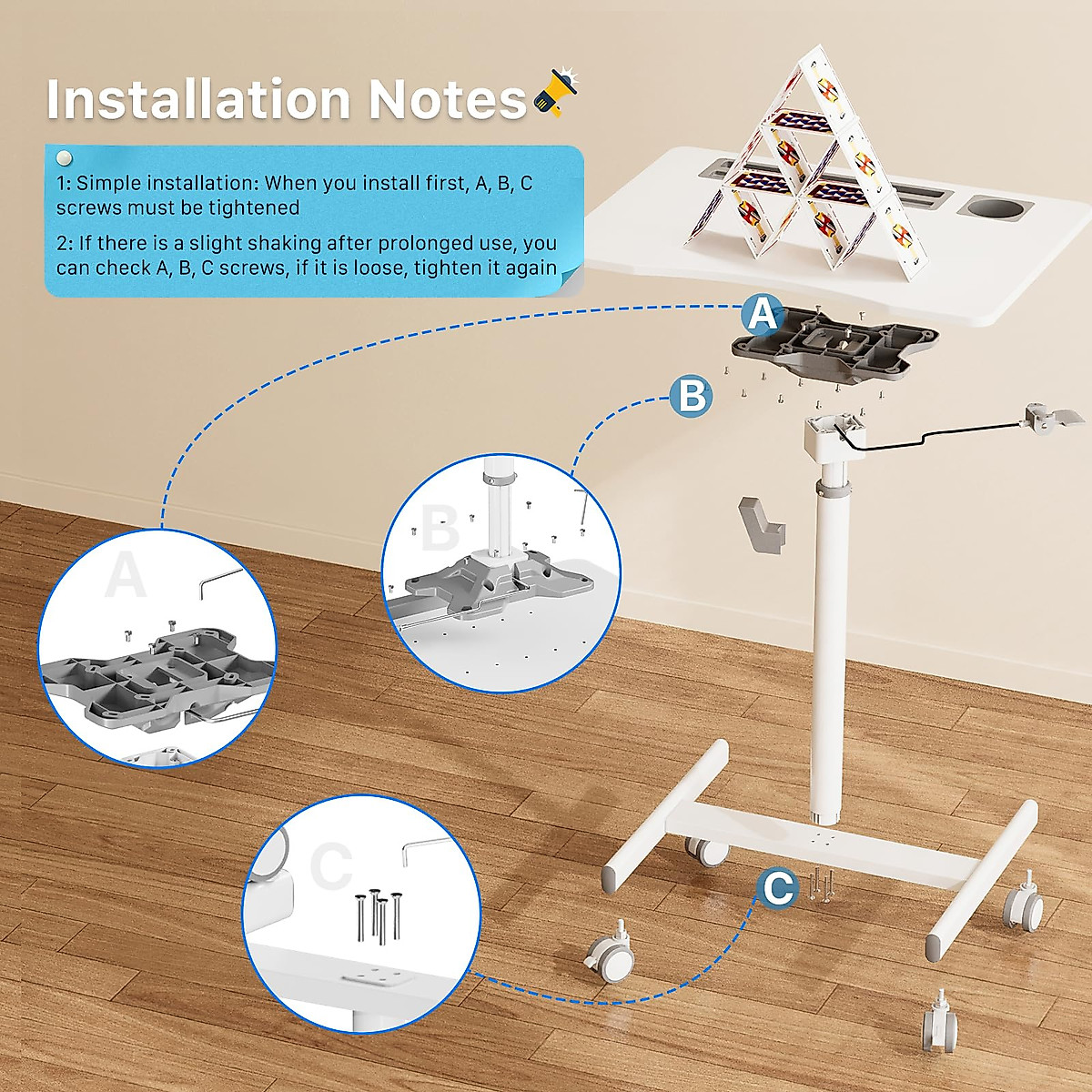 Installation Notes

1: Simple installation: When you install first, A, B, C screws must be tightened

2: If there is a slight shaking after prolonged use, you can check A, B, C screws, if it is loose, tighten it again

A

B

A

B

C

C