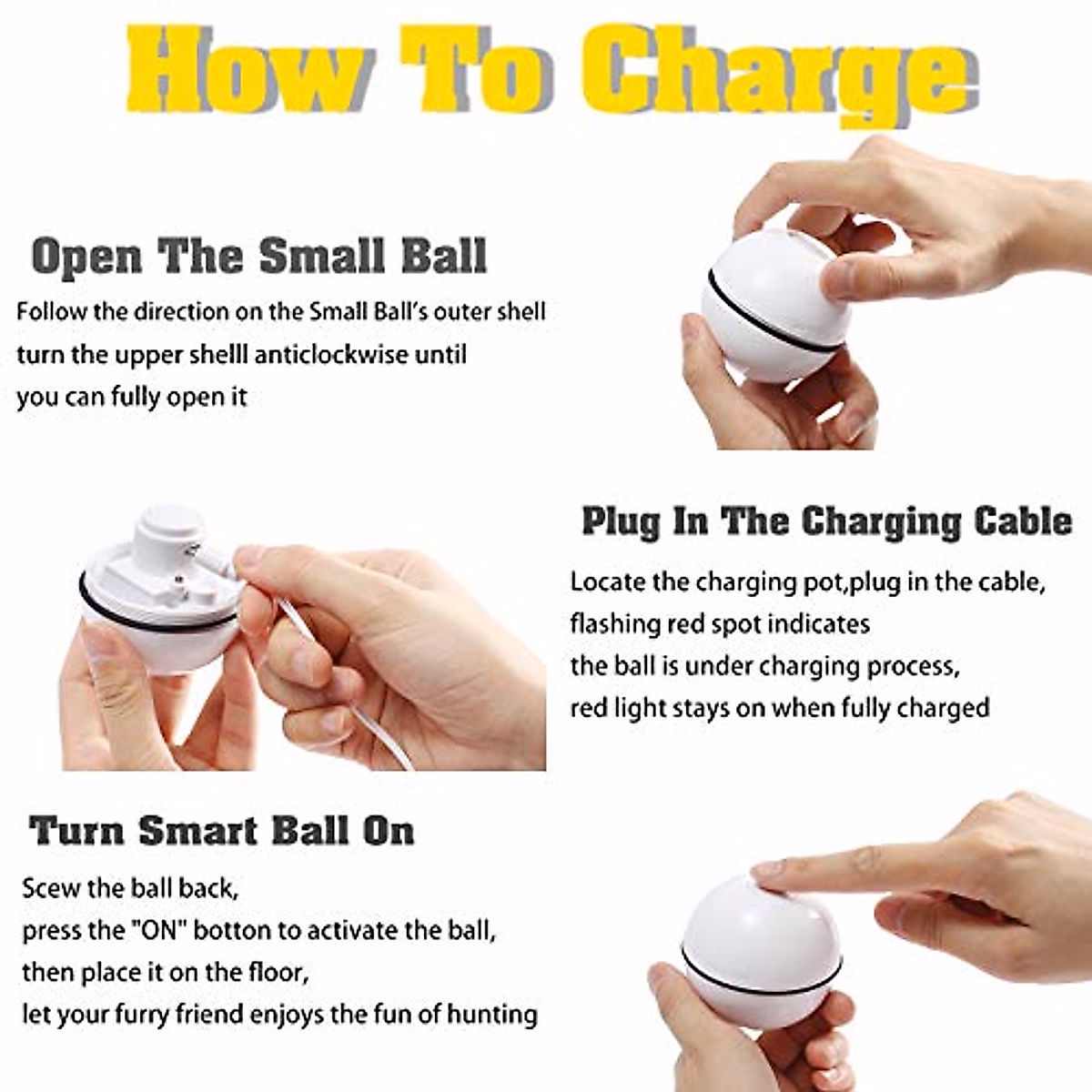 How To Charge

Open The Small Ball

Follow the direction on the Small Ball's outer shell
turn the upper shelll anticlockwise until
you can fully open it

Plug In The Charging Cable

Locate the charging pot,plug in the cable,
flashing red spot indicates
the ball is under charging process,
red light stays on when fully charged

Turn Smart Ball On

Scew the ball back,
press the "ON" botton to activate the ball,
then place it on the floor,
let your furry friend enjoys the fun of hunting