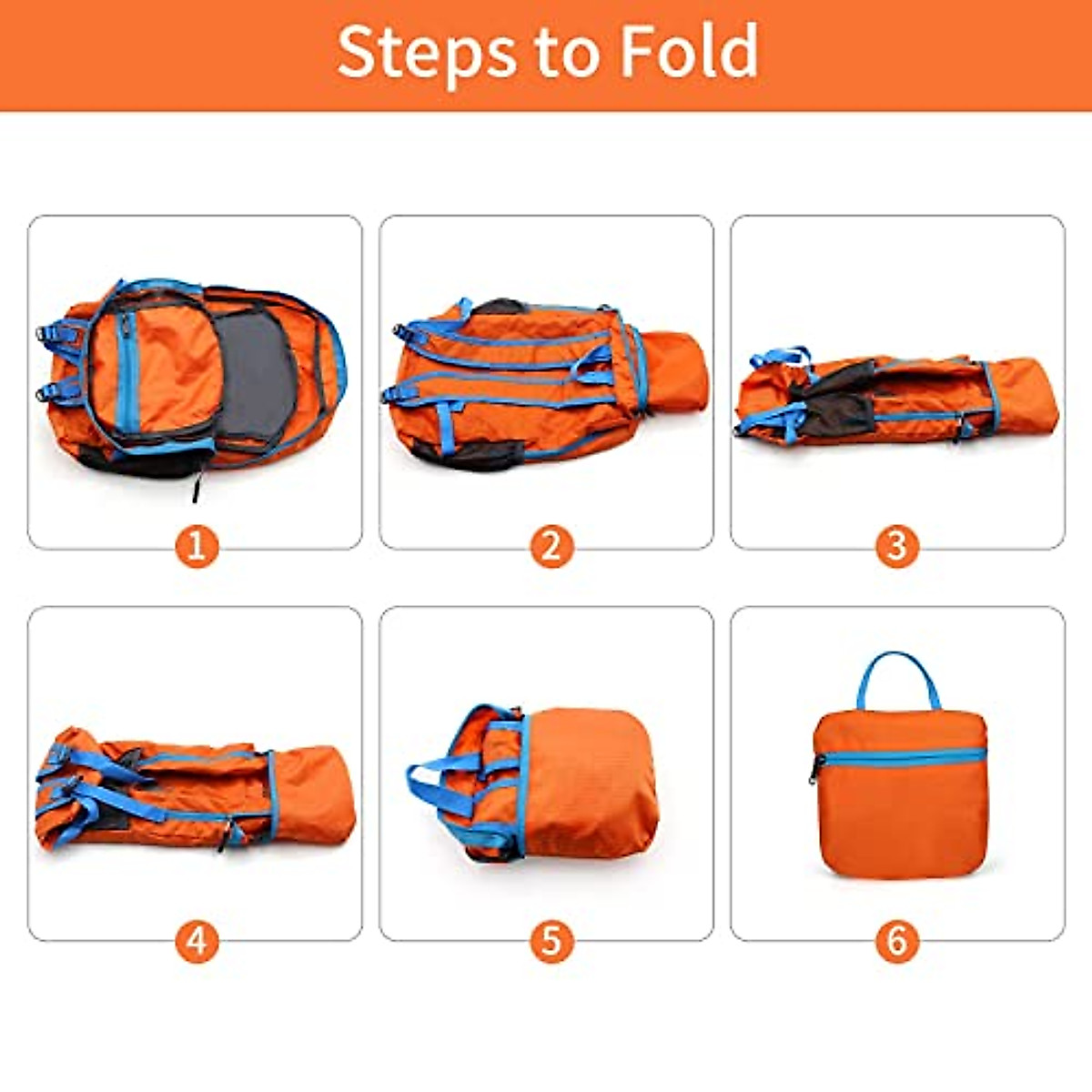 Steps to Fold

1

2

3

4

5

6