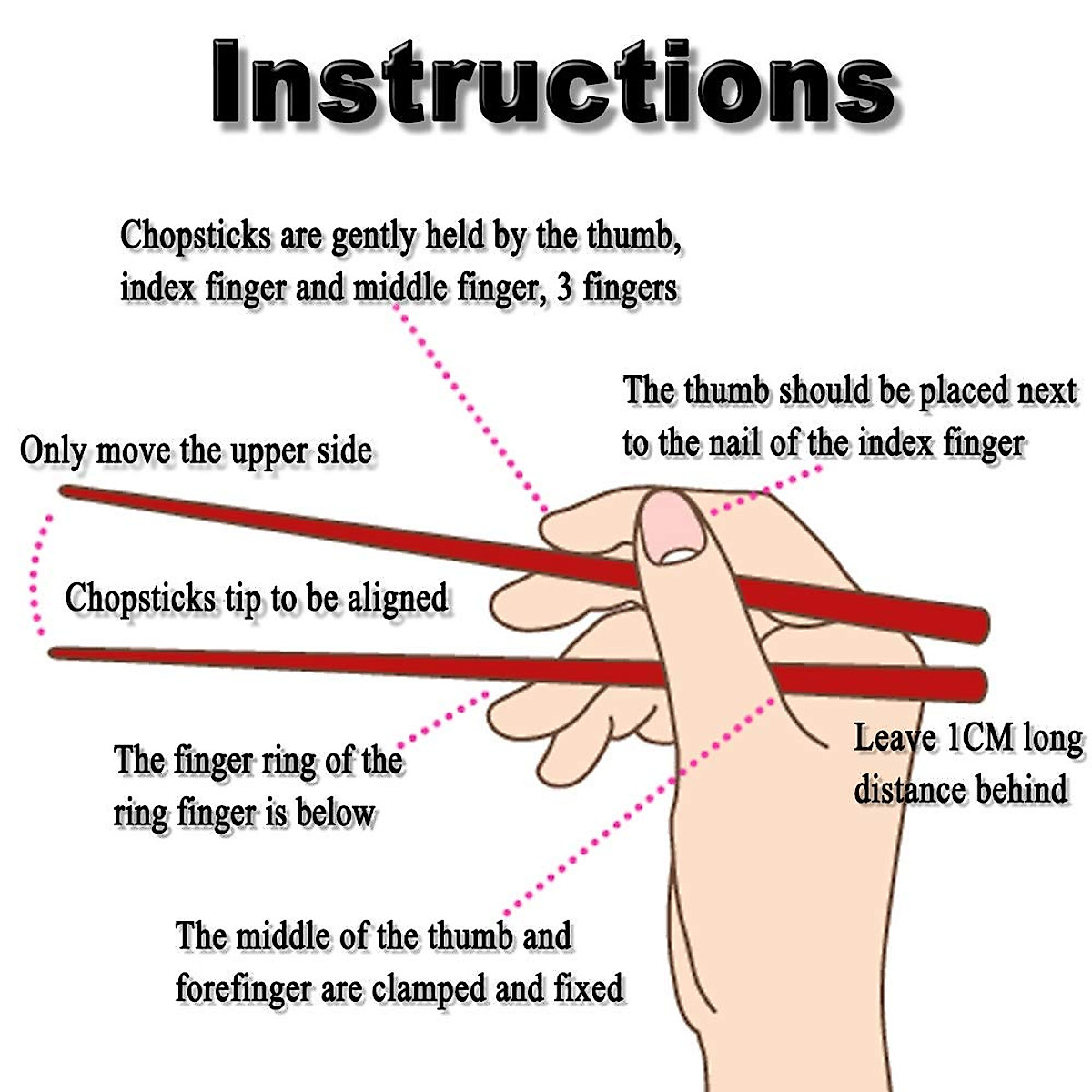 Instructions

Chopsticks are gently held by the thumb, index finger and middle finger, 3 fingers

The thumb should be placed next to the nail of the index finger

Only move the upper side

Chopsticks tip to be aligned

The finger ring of the ring finger is below

Leave 1CM long distance behind

The middle of the thumb and forefinger are clamped and fixed