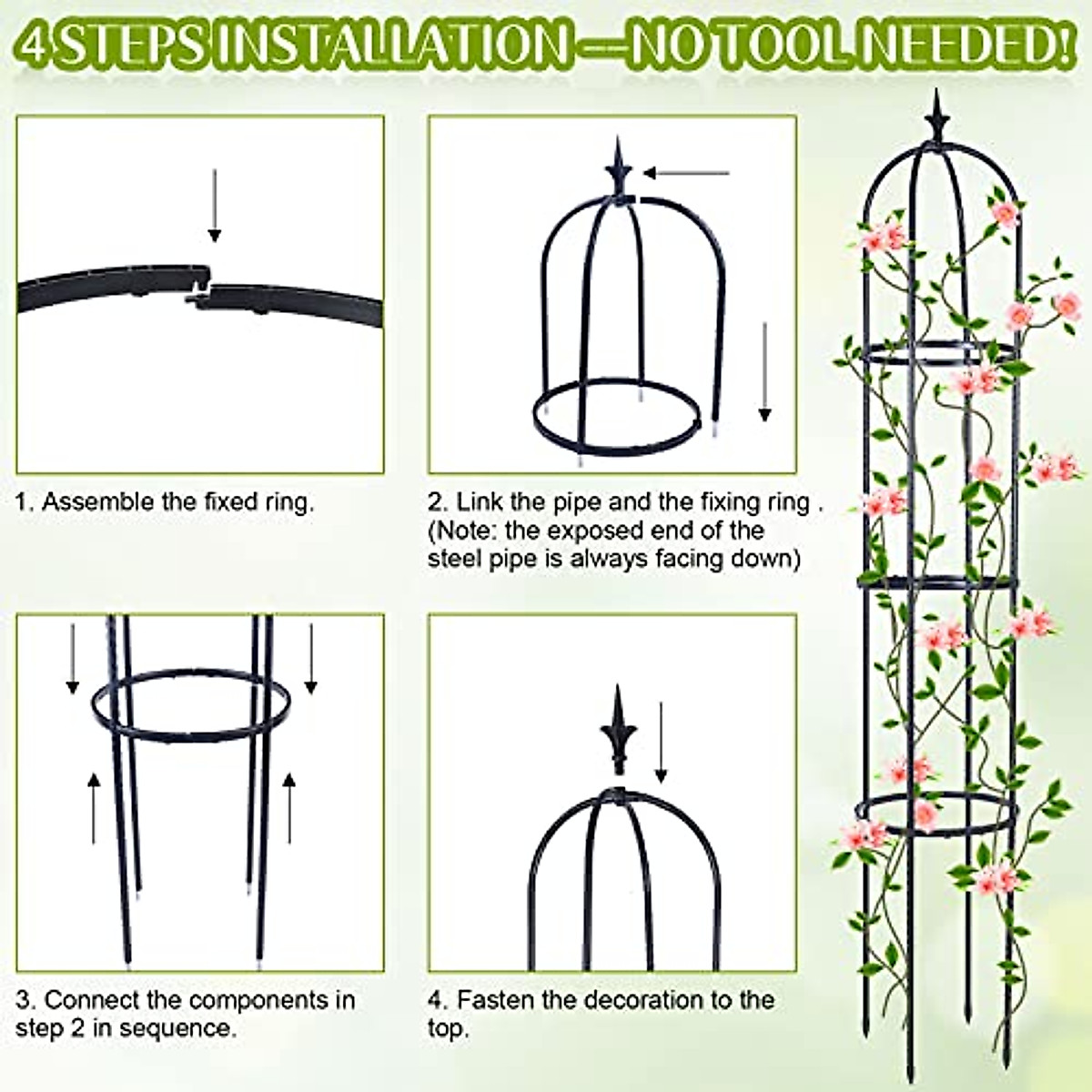 4 STEPS INSTALLATION —NO TOOL NEEDED!

1. Assemble the fixed ring.

2. Link the pipe and the fixing ring . (Note: the exposed end of the steel pipe is always facing down)

3. Connect the components in step 2 in sequence.

4. Fasten the decoration to the top.