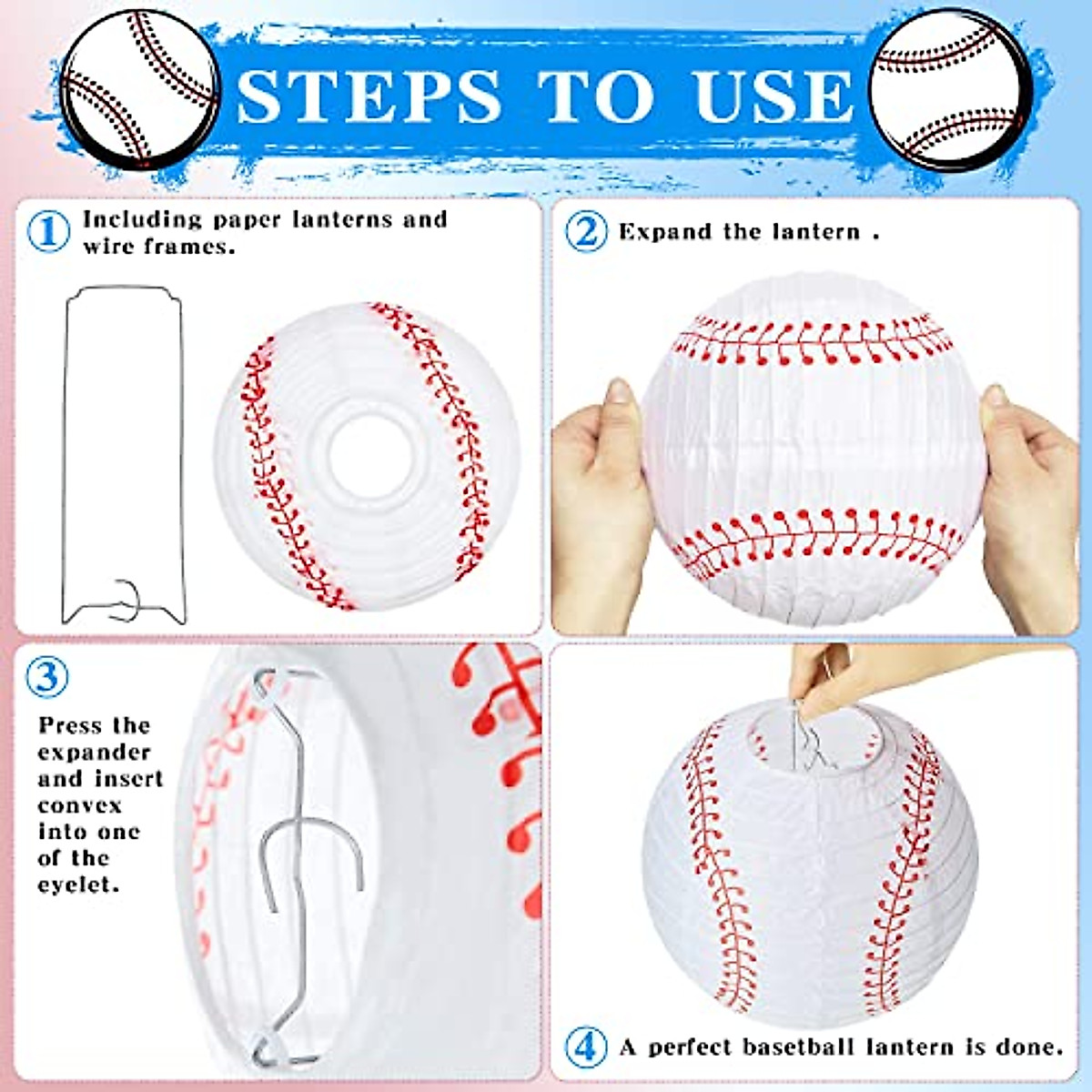 STEPS TO USE

1 Including paper lanterns and wire frames.

2 Expand the lantern .

3 Press the expander and insert convex into one of the eyelet.

4 A perfect basetball lantern is done.