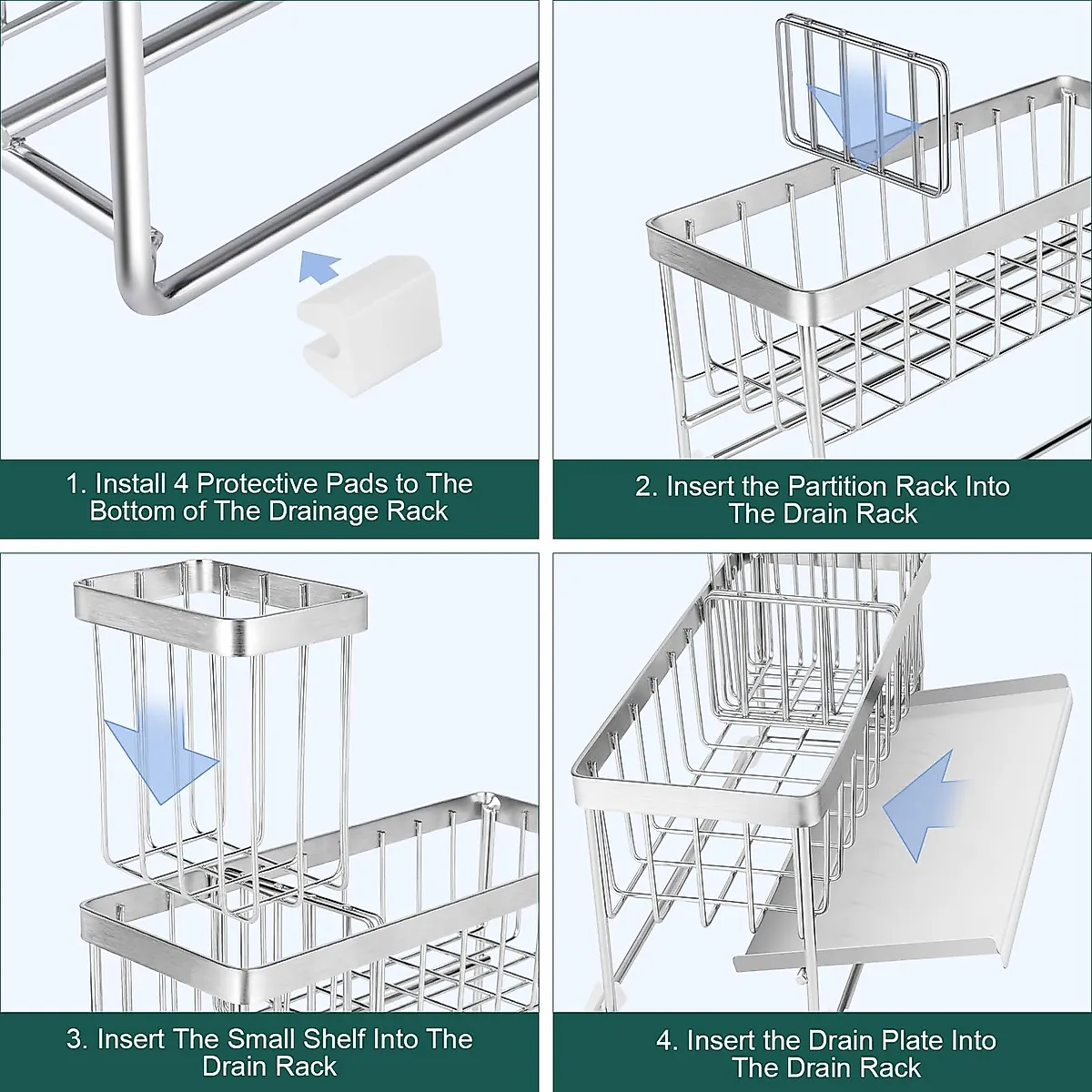 1. Install 4 Protective Pads to The Bottom of The Drainage Rack

2. Insert the Partition Rack Into The Drain Rack

3. Insert The Small Shelf Into The Drain Rack

4. Insert the Drain Plate Into The Drain Rack