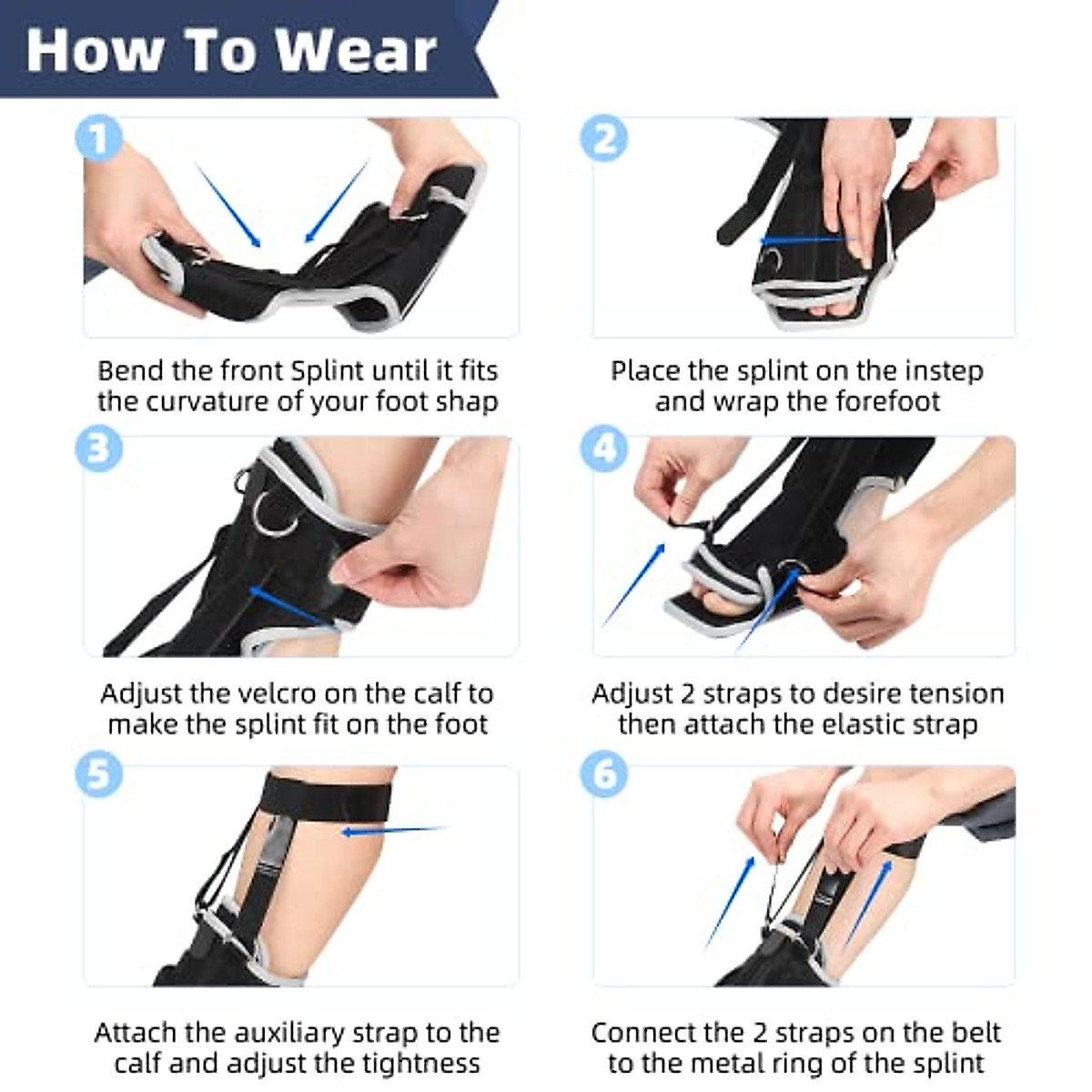 How To Wear

1

Bend the front Splint until it fits the curvature of your foot shap

2

Place the splint on the instep and wrap the forefoot

3

Adjust the velcro on the calf to make the splint fit on the foot

4

Adjust 2 straps to desire tension then attach the elastic strap

5

Attach the auxiliary strap to the calf and adjust the tightness

6

Connect the 2 straps on the belt to the metal ring of the splint