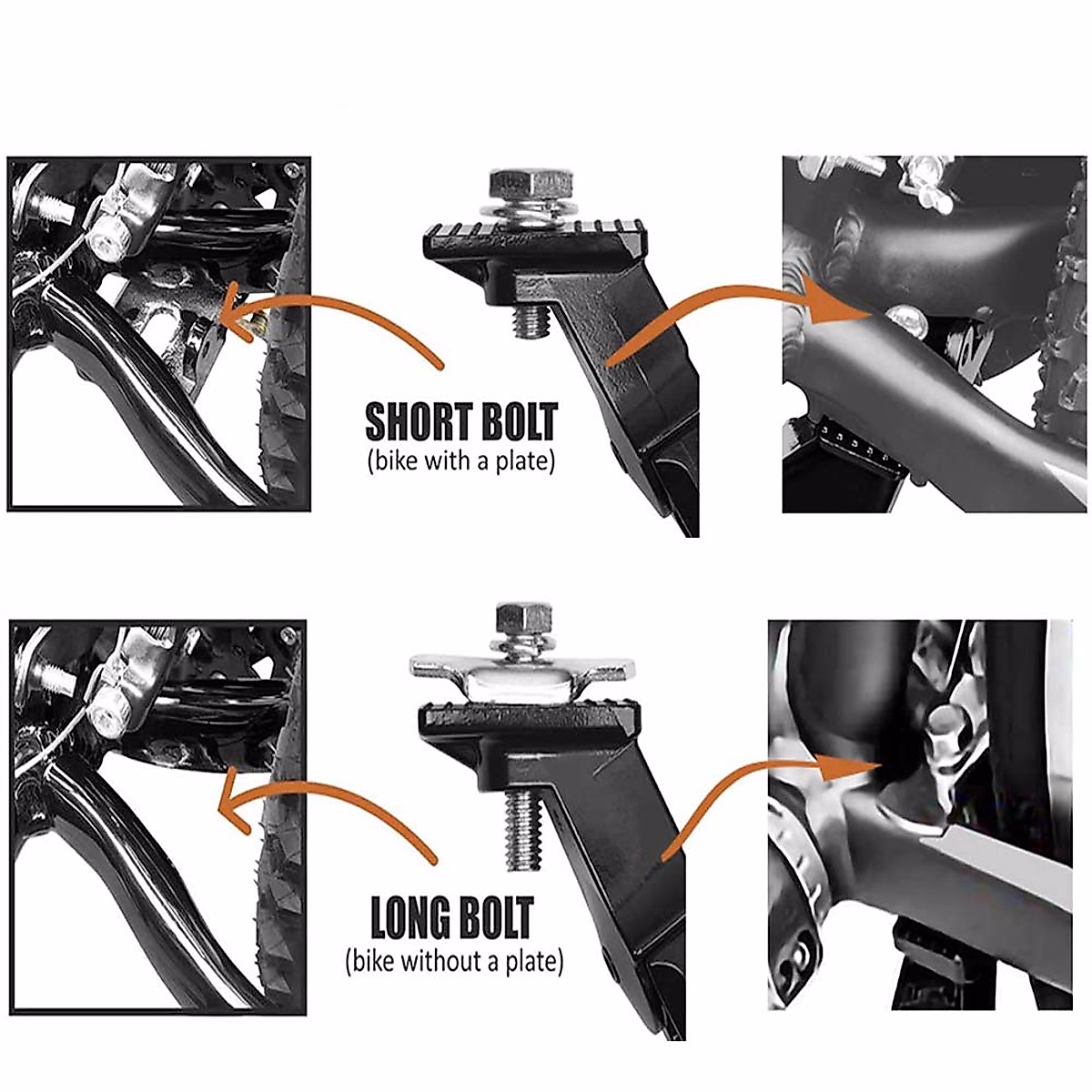 SHORT BOLT
(bike with a plate)

LONG BOLT
(bike without a plate)