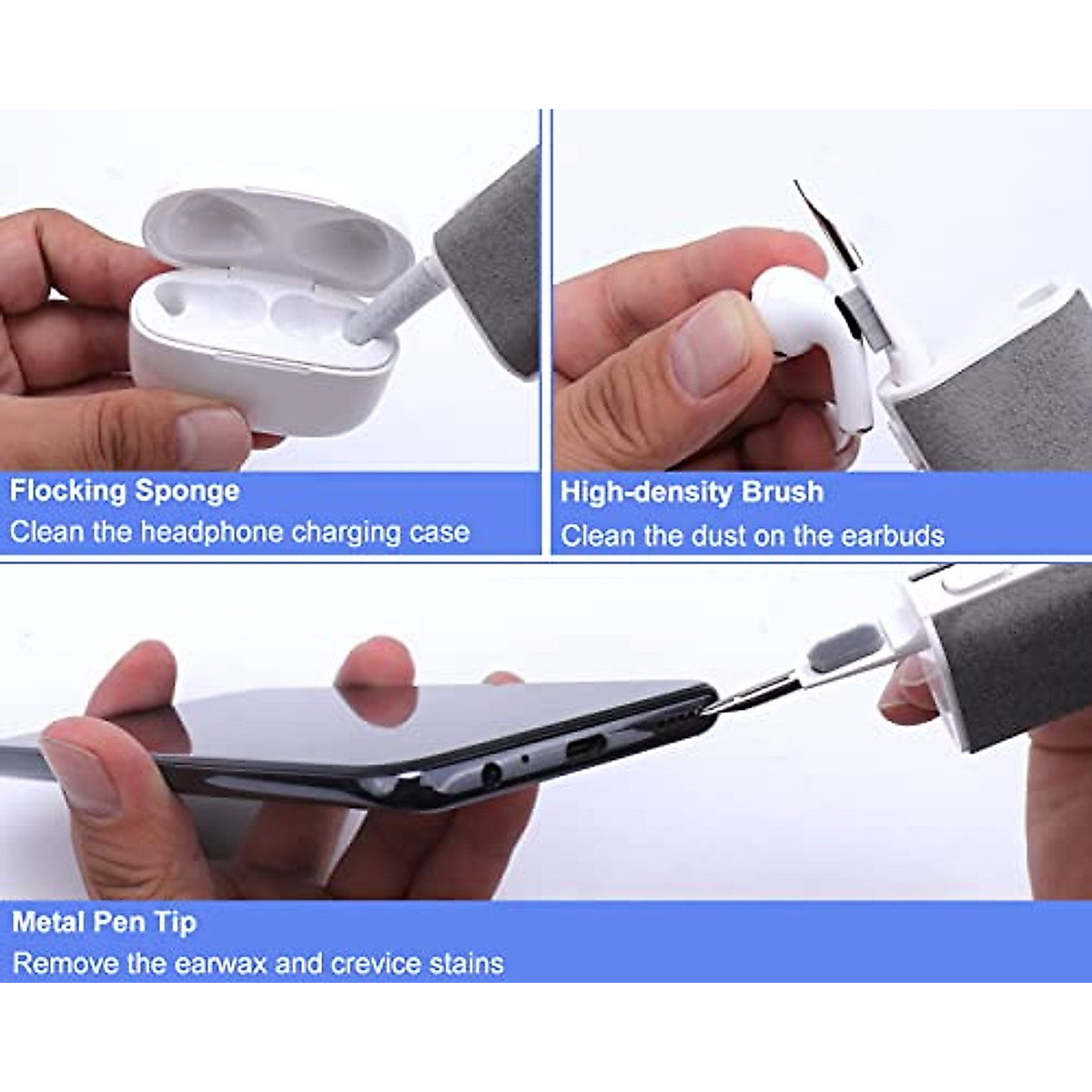 Flocking Sponge
Clean the headphone charging case

High-density Brush
Clean the dust on the earbuds

Metal Pen Tip
Remove the earwax and crevice stains