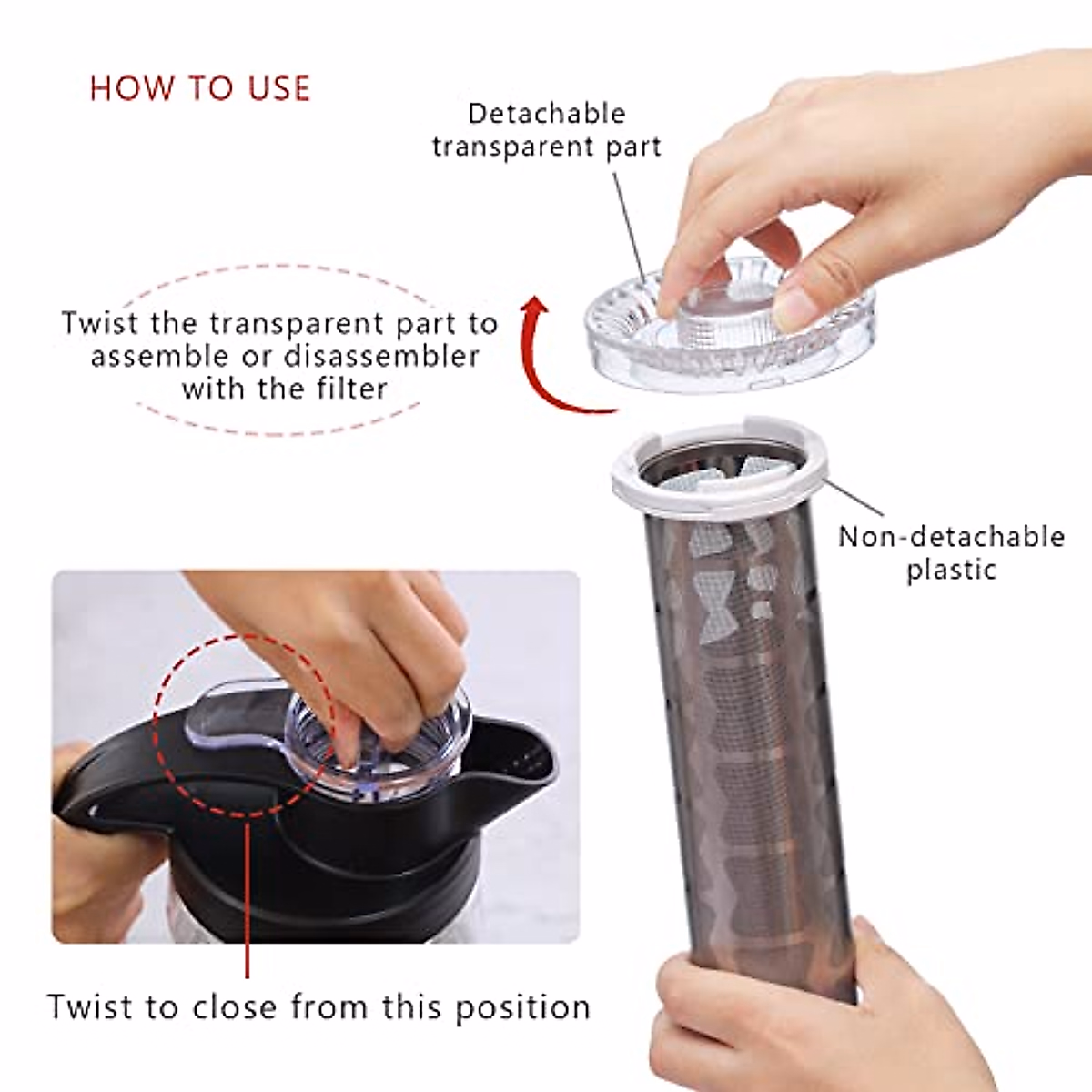 HOW TO USE

Detachable transparent part

Twist the transparent part to assemble or disassembler with the filter

Non-detachable plastic

Twist to close from this position