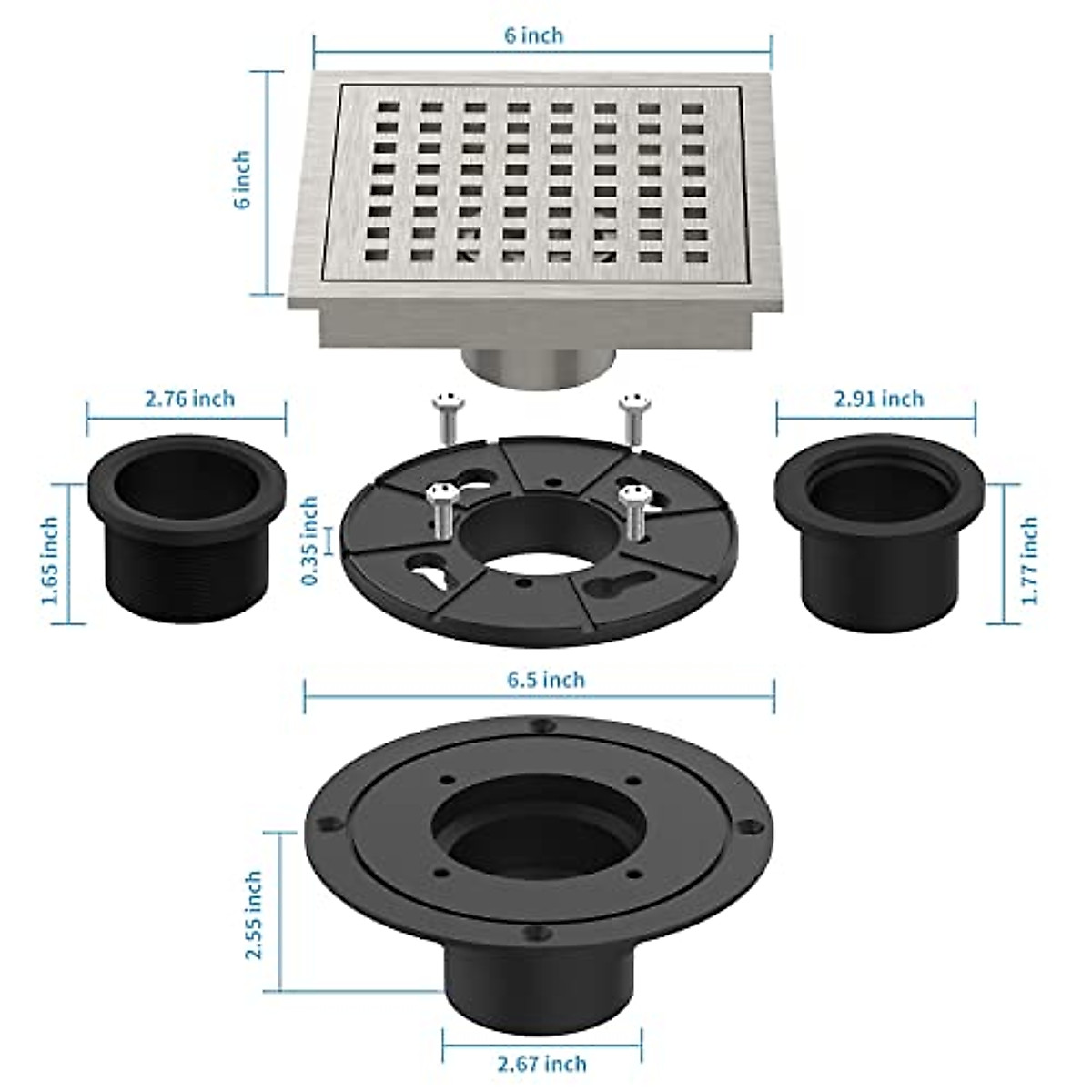 6 inch

6 inch

2.76 inch

2.91 inch

1.65 inch

0.35 inch

1.77 inch

6.5 inch

2.55 inch

2.67 inch