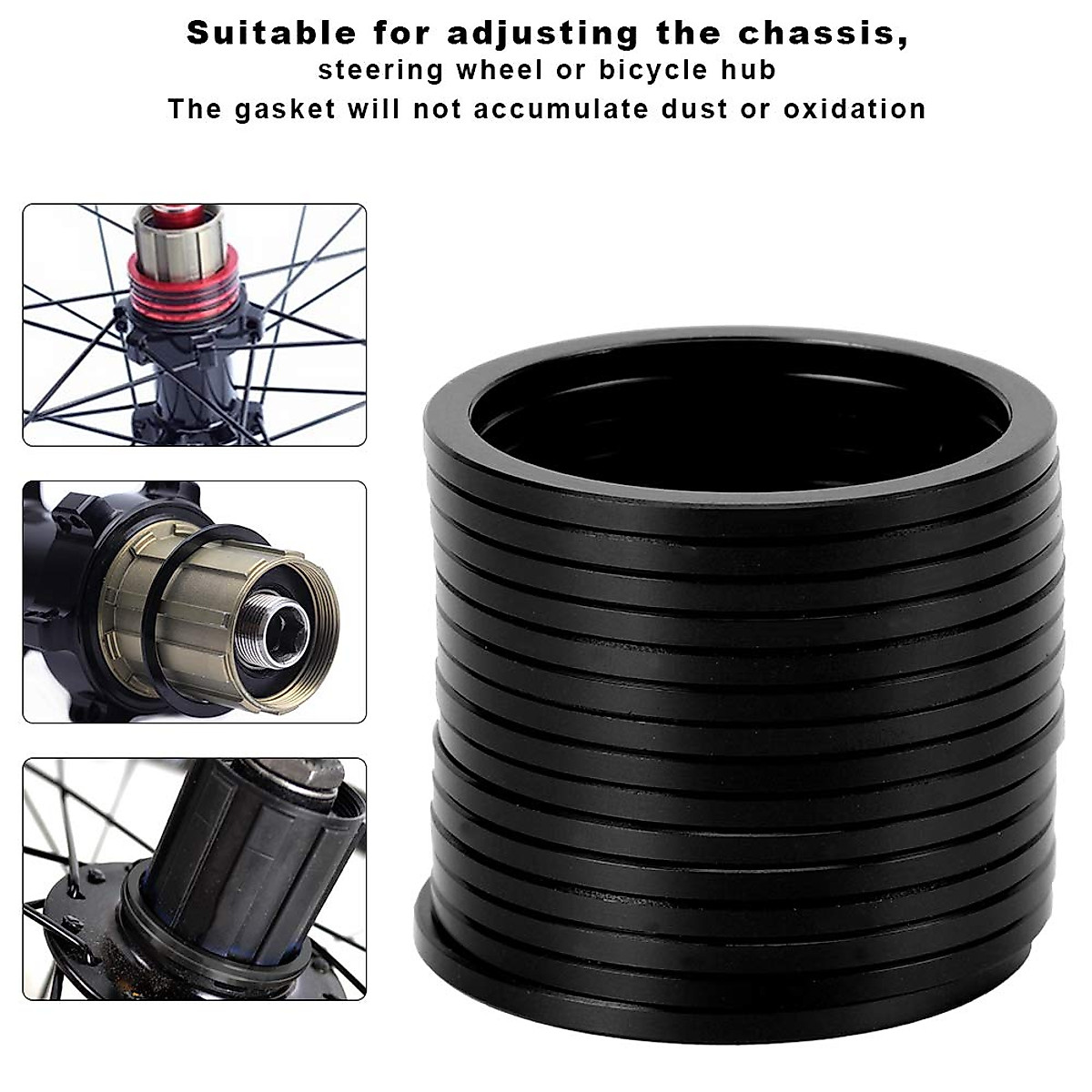 Suitable for adjusting the chassis,
steering wheel or bicycle hub
The gasket will not accumulate dust or oxidation