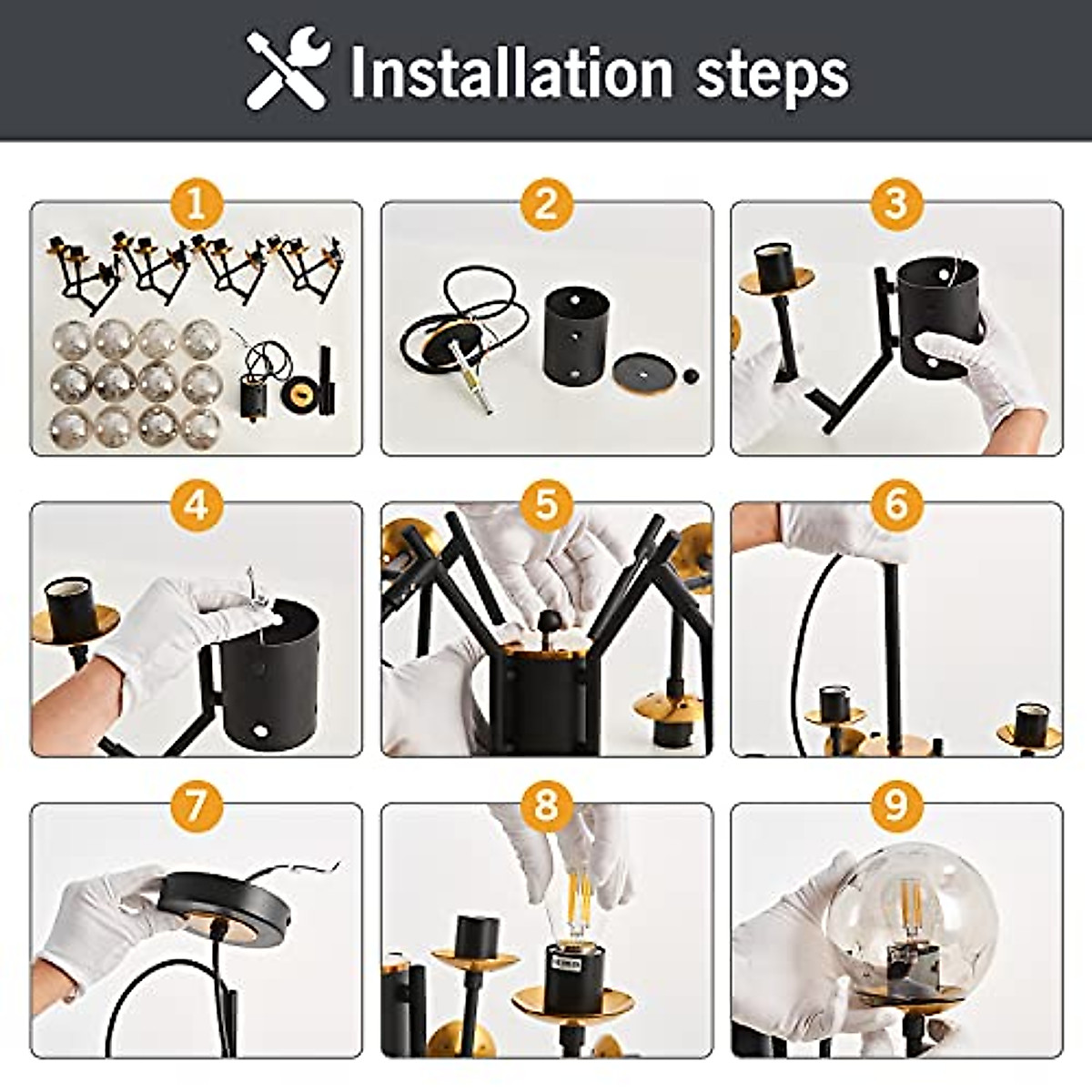 Installation steps

1

2

3

4

5

6

7

8

9