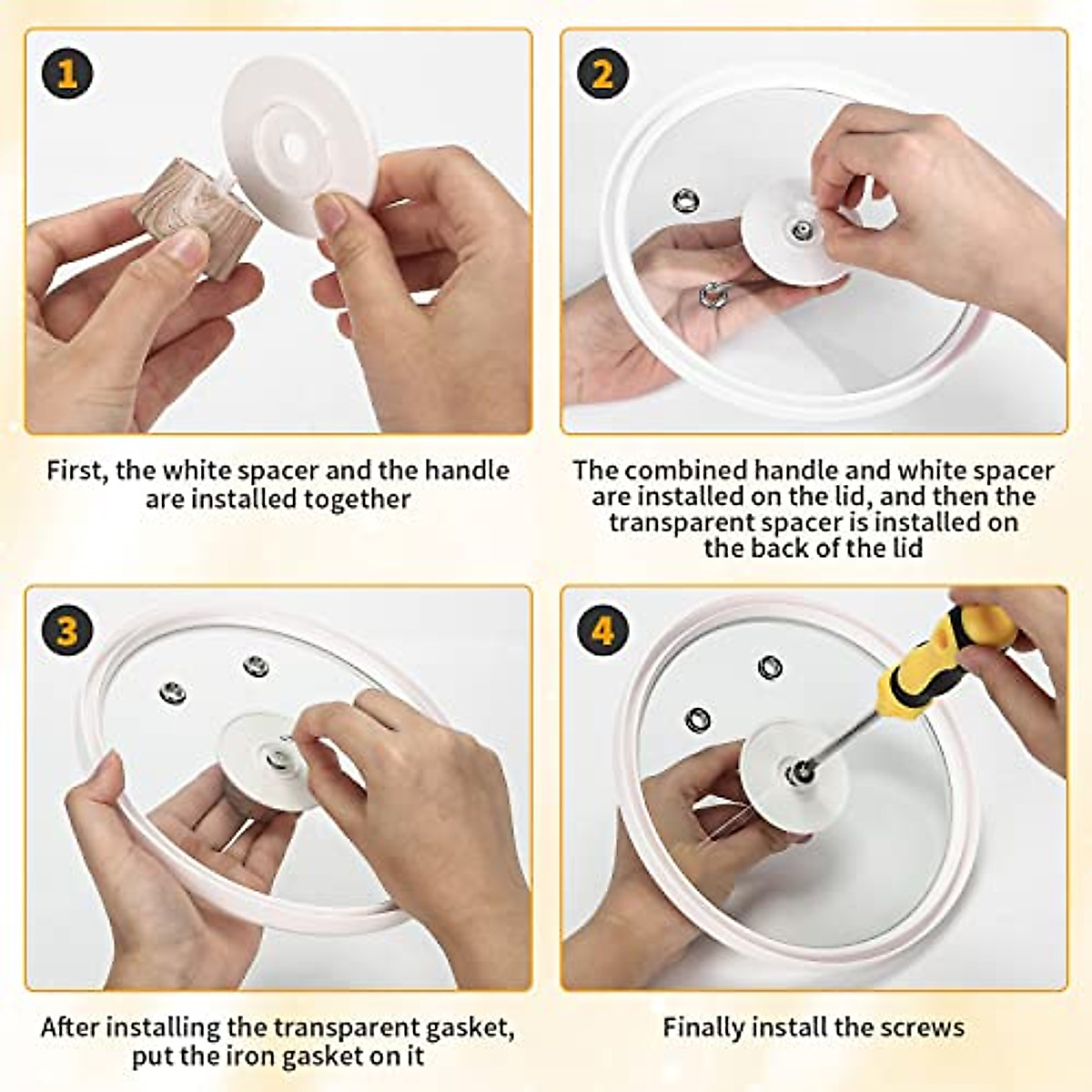 1

First, the white spacer and the handle are installed together

2

The combined handle and white spacer are installed on the lid, and then the transparent spacer is installed on the back of the lid

3

After installing the transparent gasket, put the iron gasket on it

4

Finally install the screws