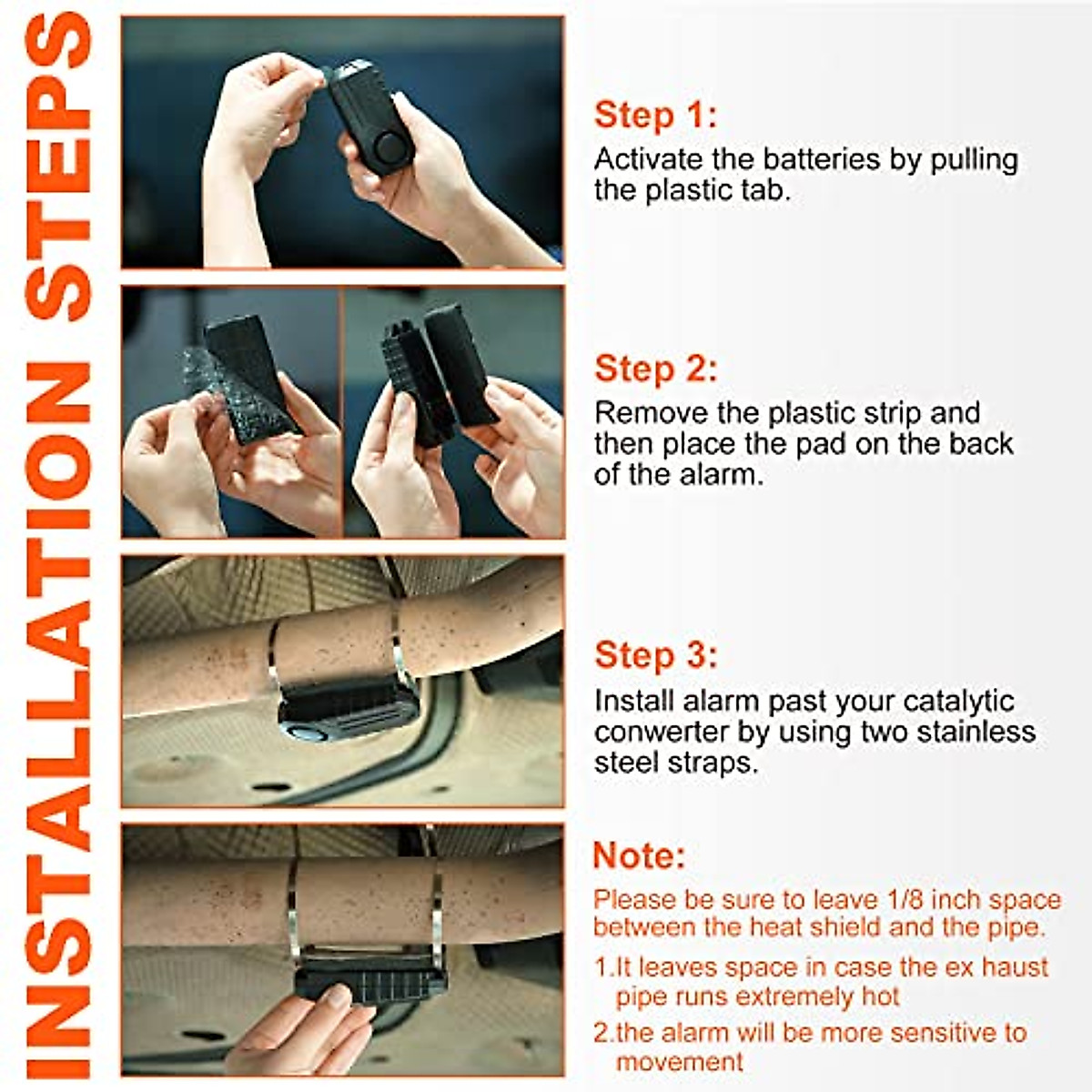 INSTALLATION STEPS

Step 1:
Activate the batteries by pulling the plastic tab.

Step 2:
Remove the plastic strip and then place the pad on the back of the alarm.

Step 3:
Install alarm past your catalytic conwerter by using two stainless steel straps.

Note:
Please be sure to leave 1/8 inch space between the heat shield and the pipe.
1.It leaves space in case the ex haust pipe runs extremely hot
2.the alarm will be more sensitive to movement