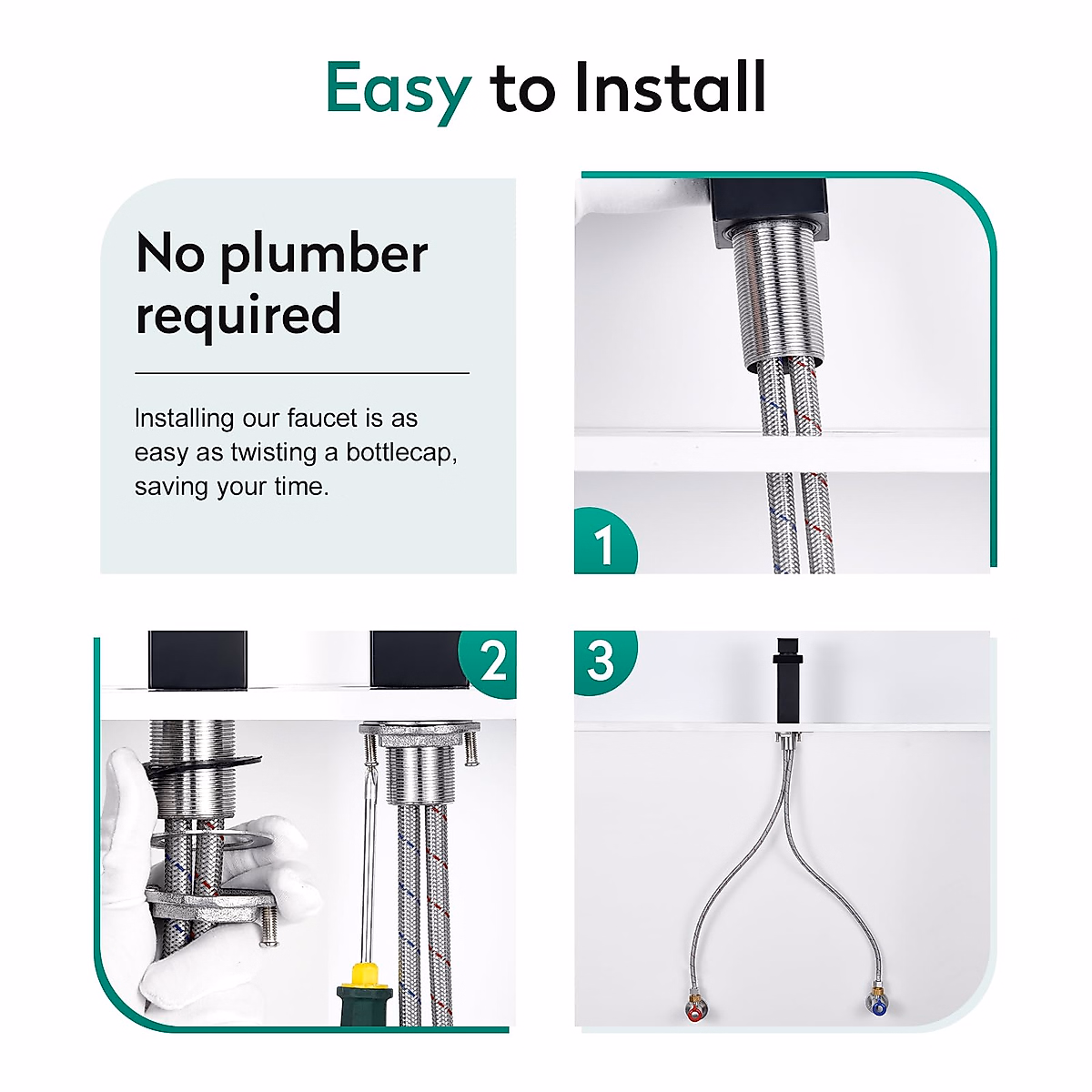 Easy to Install

No plumber required

Installing our faucet is as easy as twisting a bottlecap, saving your time.

1

2

3