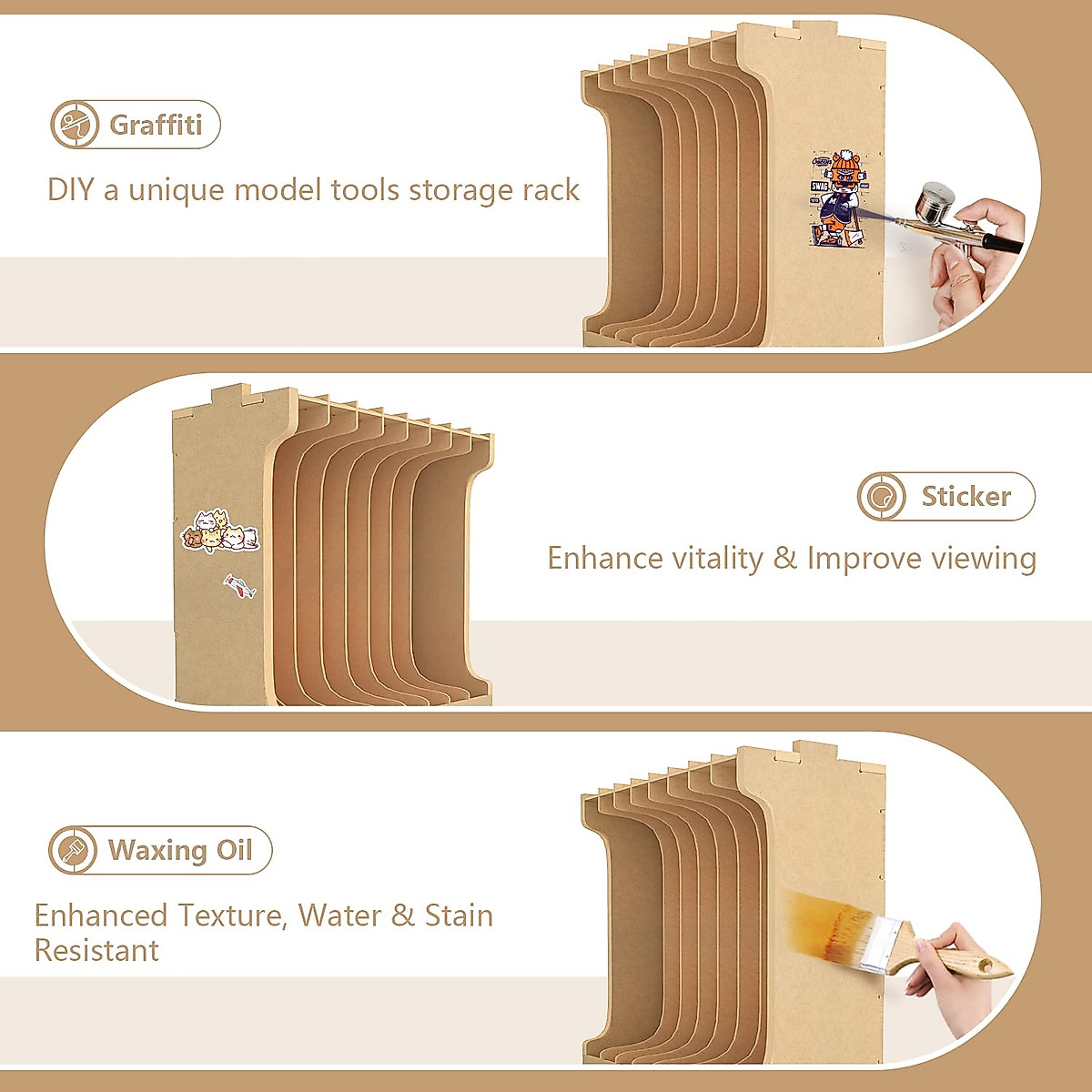 Graffiti

DIY a unique model tools storage rack

SWAG

Sticker

Enhance vitality & Improve viewing

Waxing Oil

Enhanced Texture, Water & Stain Resistant