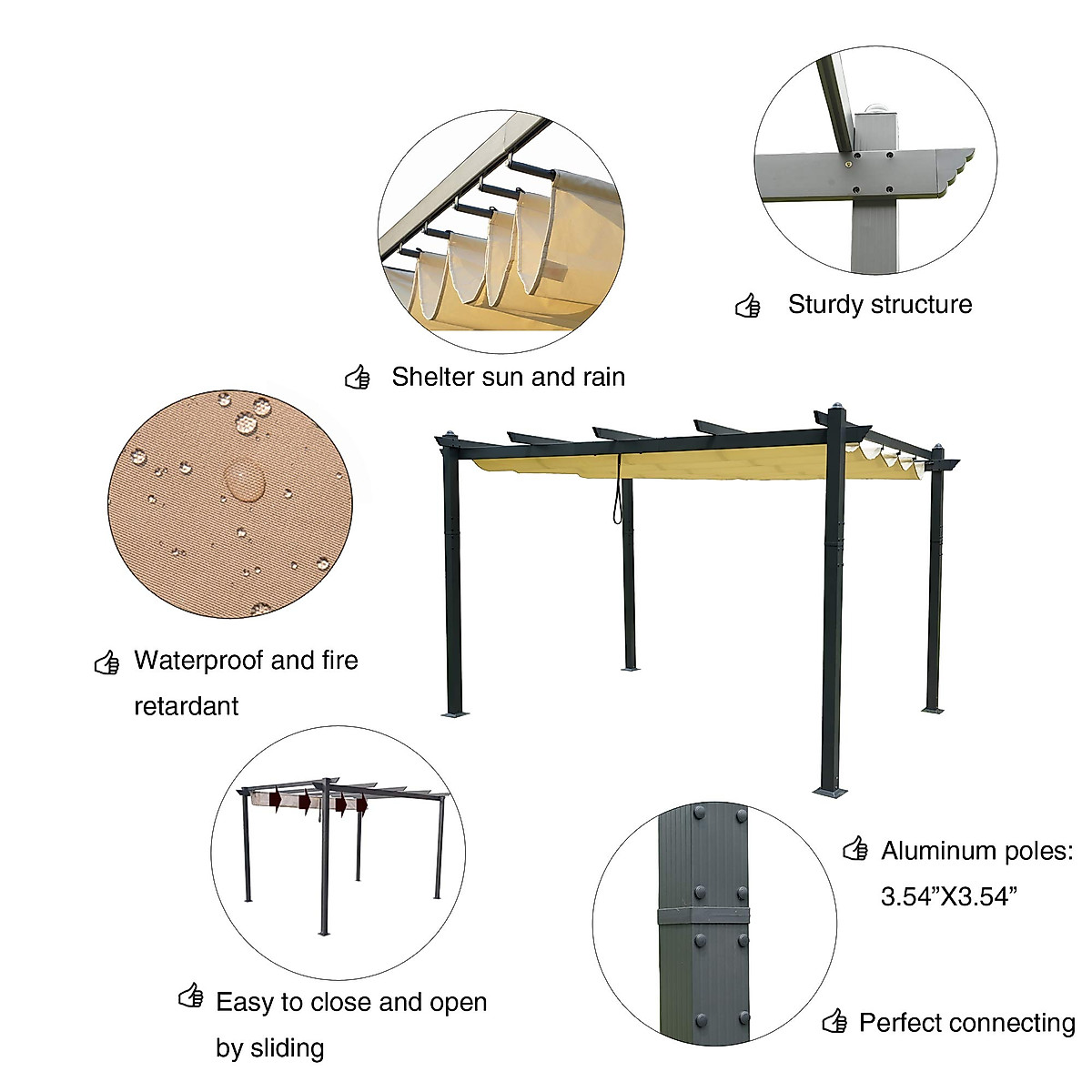 Sturdy structure

Shelter sun and rain

Waterproof and fire retardant

Aluminum poles: 3.54”X3.54”

Easy to close and open by sliding

Perfect connecting