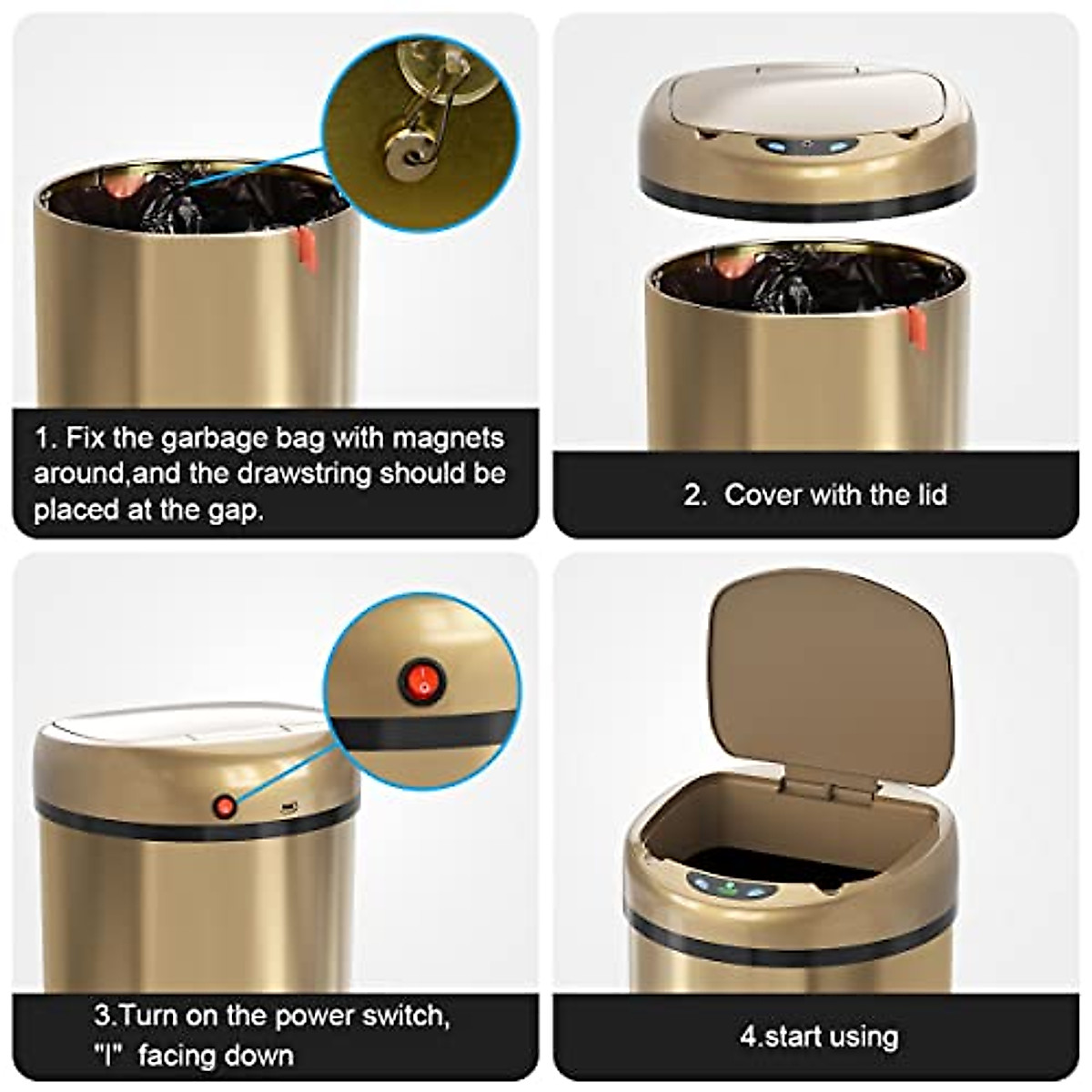 1. Fix the garbage bag with magnets around,and the drawstring should be placed at the gap.

2. Cover with the lid

3.Turn on the power switch, "I" facing down

4.start using