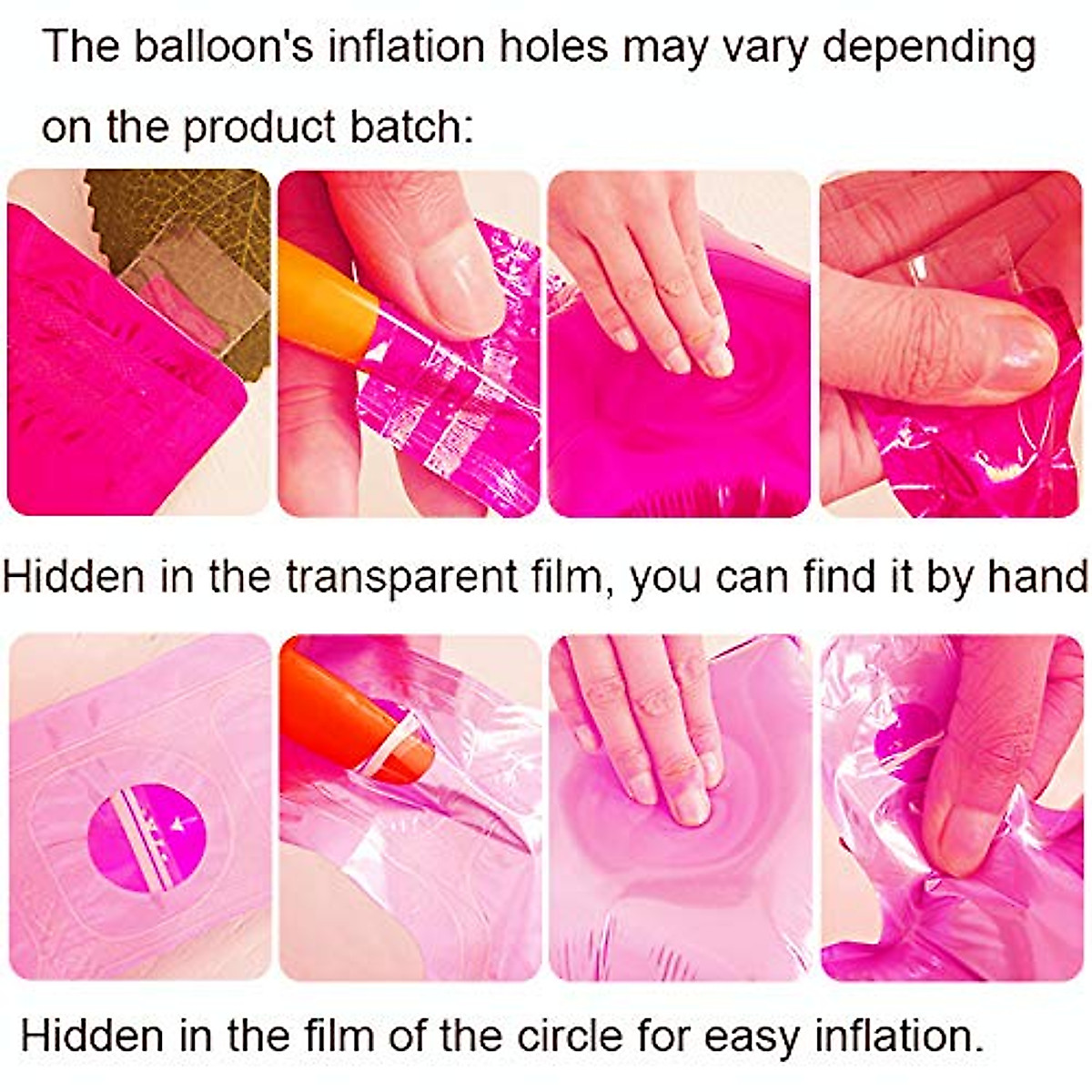 The balloon's inflation holes may vary depending on the product batch:

Hidden in the transparent film, you can find it by hand

Hidden in the film of the circle for easy inflation.