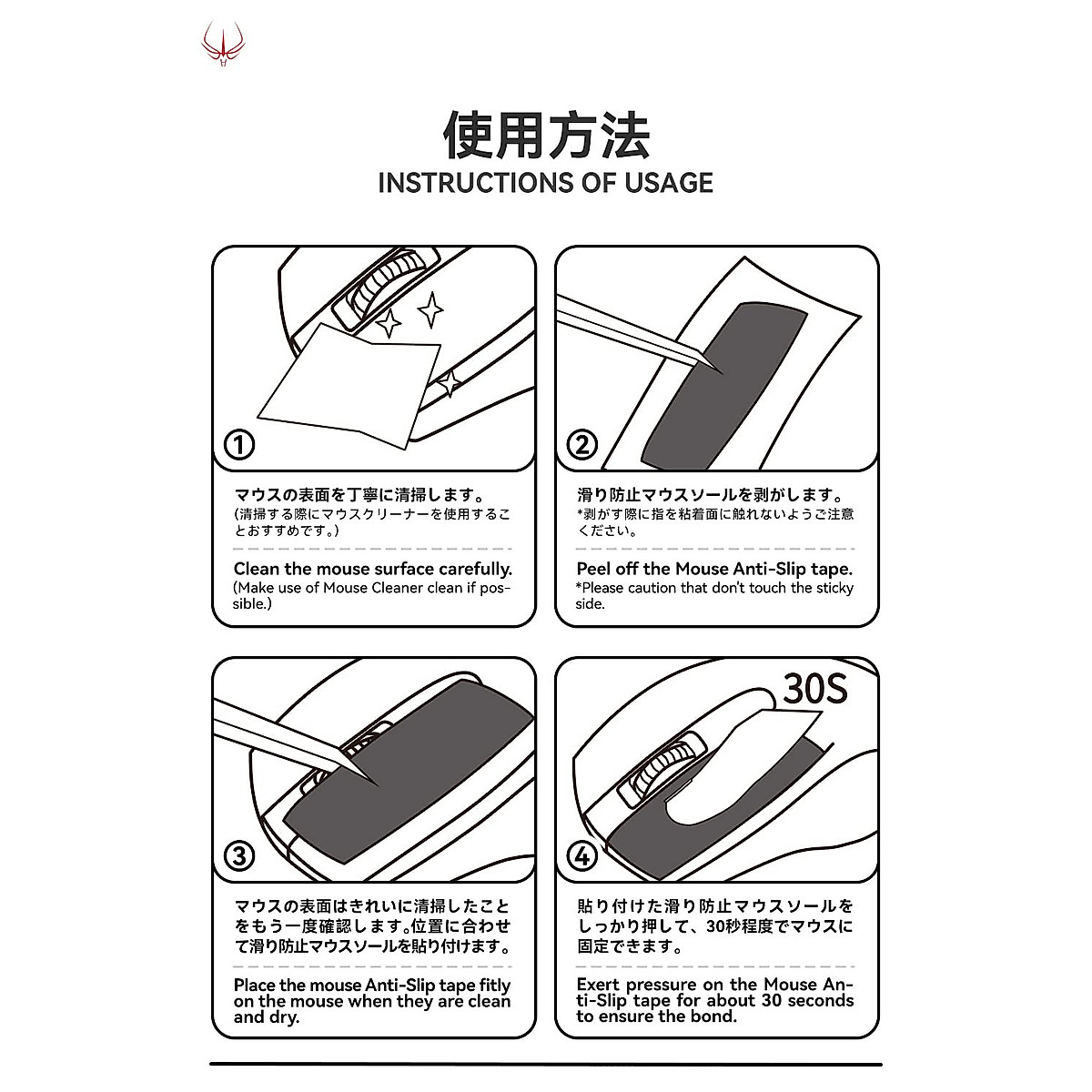 使用方法
INSTRUCTIONS OF USAGE

①

マウスの表面を丁寧に清掃します。
(清掃する際にマウスクリーナーを使用することおすすめです。)

Clean the mouse surface carefully.
(Make use of Mouse Cleaner clean if possible.)

②

滑り防止マウスソールを剥がします。
*剥がす際に指を粘着面に触れないようご注意ください。

Peel off the Mouse Anti-Slip tape.
*Please caution that don't touch the sticky side.

③

マウスの表面はきれいに清掃したことをもう一度確認します。位置に合わせて滑り防止マウスソールを貼り付けます。

Place the mouse Anti-Slip tape fitly on the mouse when they are clean and dry.

30S

④

貼り付けた滑り防止マウスソールをしっかり押して、30秒程度でマウスに固定できます。

Exert pressure on the Mouse Anti-Slip tape for about 30 seconds to ensure the bond.