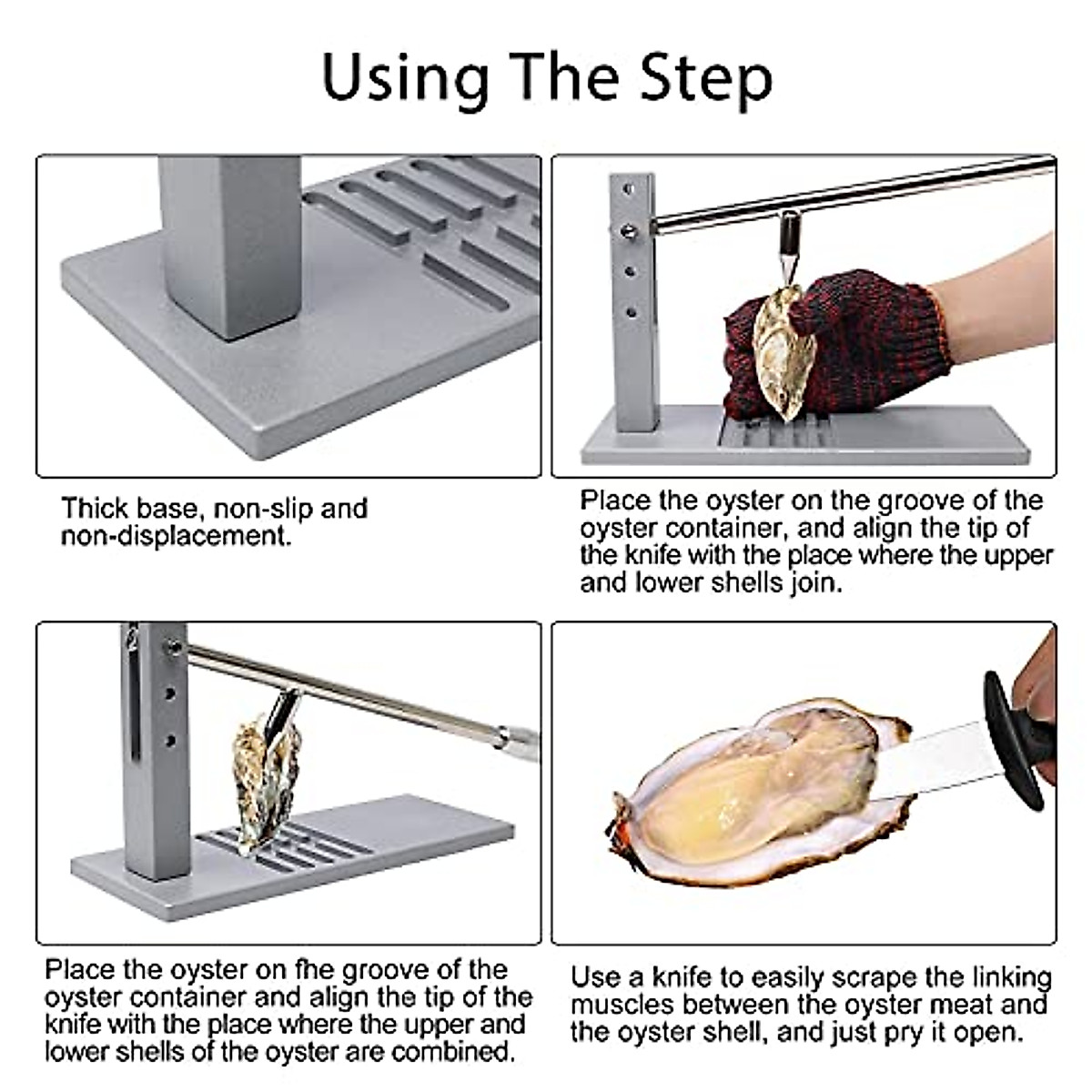 Using The Step

Thick base, non-slip and non-displacement.

Place the oyster on the groove of the oyster container, and align the tip of the knife with the place where the upper and lower shells join.

Place the oyster on fhe groove of the oyster container and align the tip of the knife with the place where the upper and lower shells of the oyster are combined.

Use a knife to easily scrape the linking muscles between the oyster meat and the oyster shell, and just pry it open.