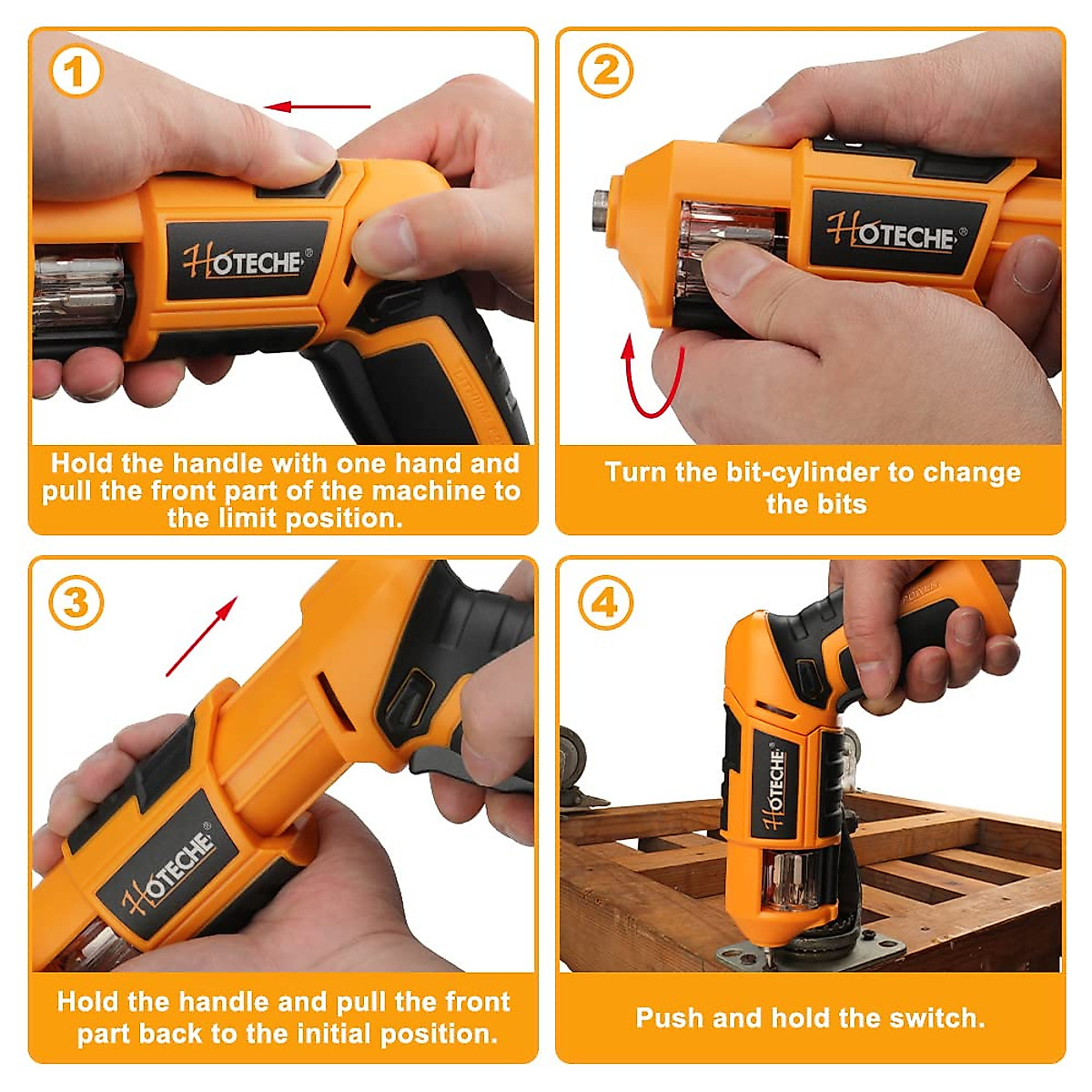 1

HOTECHE®

Hold the handle with one hand and pull the front part of the machine to the limit position.

2

HOTECHE®

Turn the bit-cylinder to change the bits

3

HOTECHE®

Hold the handle and pull the front part back to the initial position.

4

HOTECHE®

Push and hold the switch.