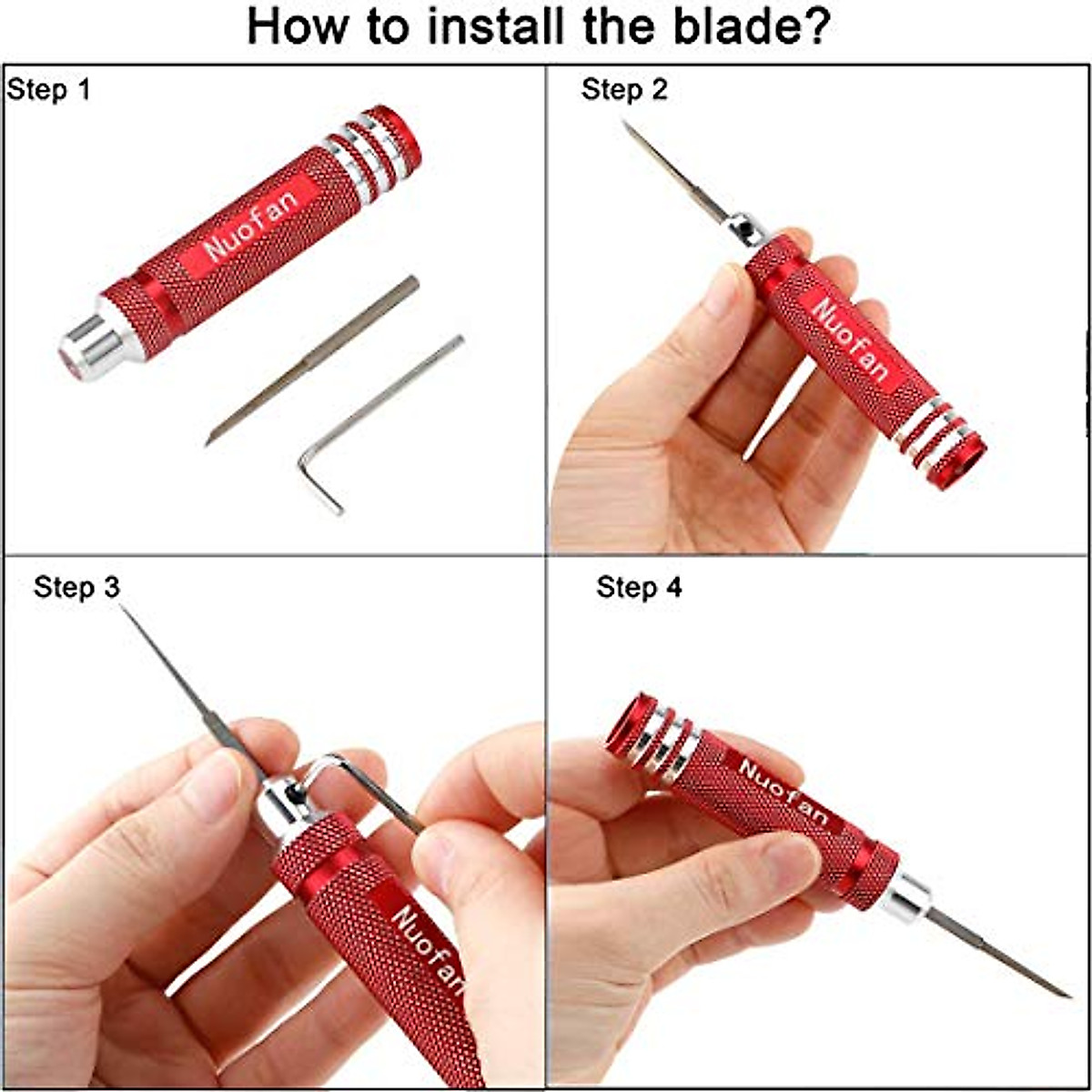 How to install the blade?

Step 1

Nuofan

Step 2

Nuofan

Step 3

Nuofan

Step 4

Nuofan