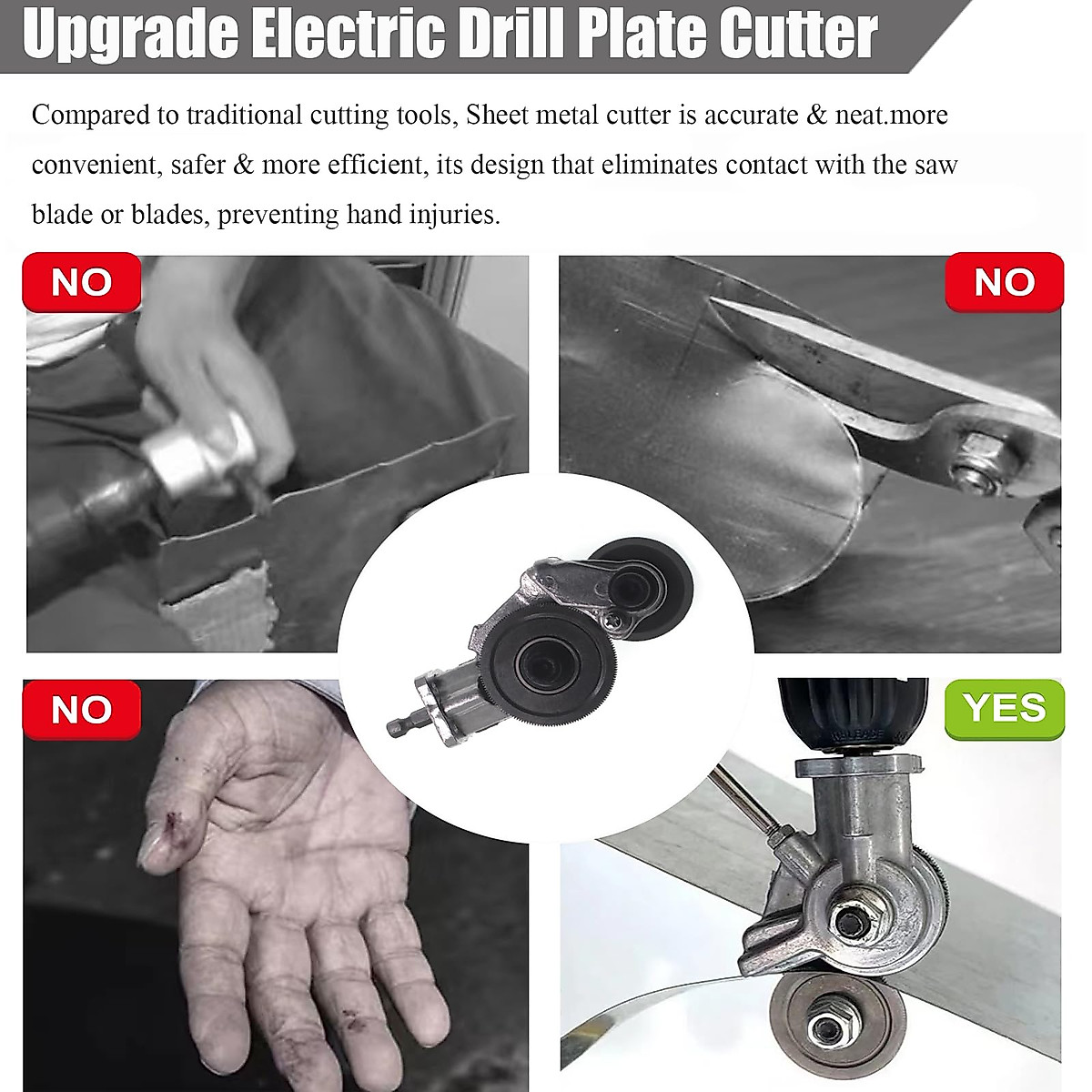 Upgrade Electric Drill Plate Cutter

Compared to traditional cutting tools, Sheet metal cutter is accurate & neat.more convenient, safer & more efficient, its design that eliminates contact with the saw blade or blades, preventing hand injuries.

NO

NO

NO

YES