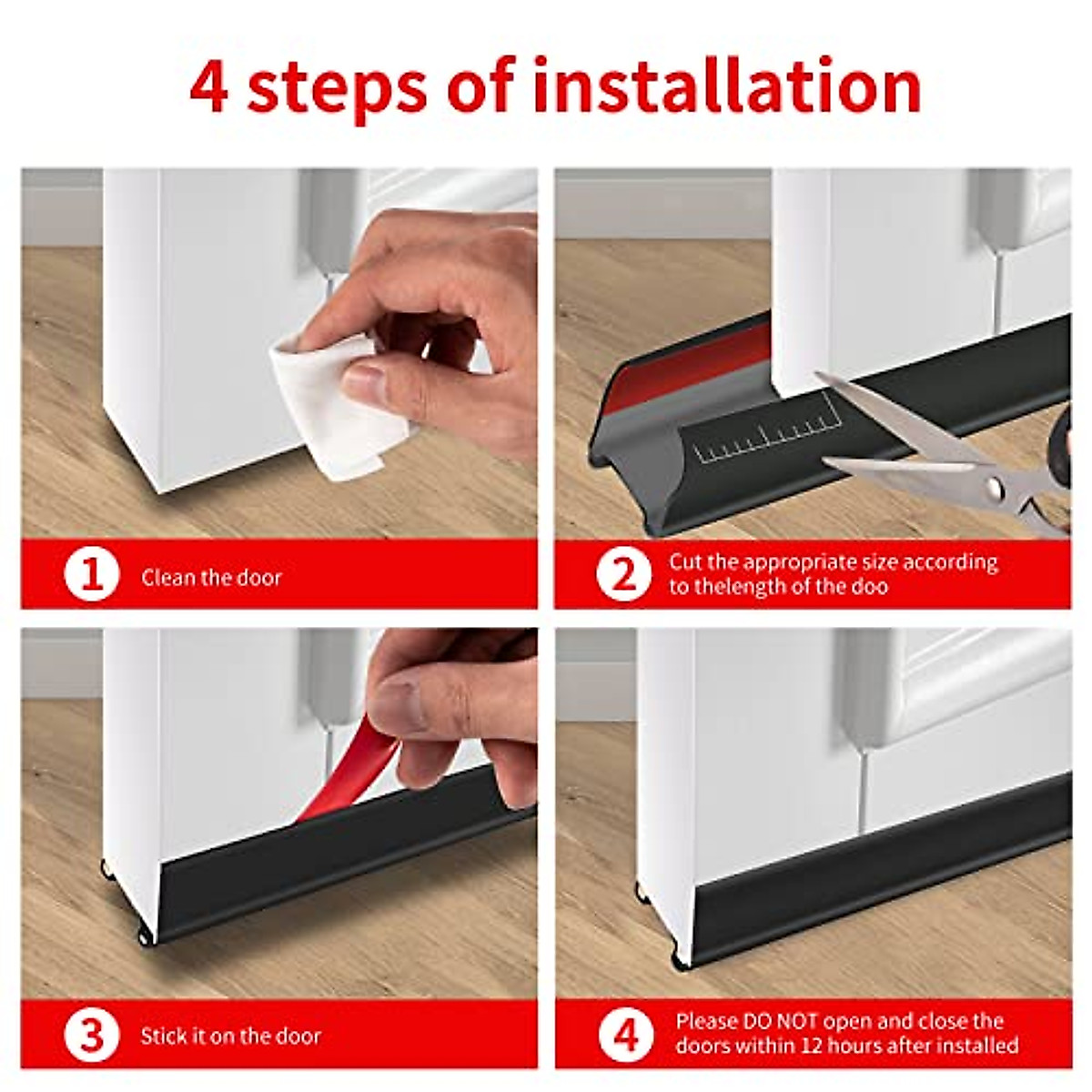 4 steps of installation

1 Clean the door

2 Cut the appropriate size according to thelength of the doo

3 Stick it on the door

4 Please DO NOT open and close the doors within 12 hours after installed