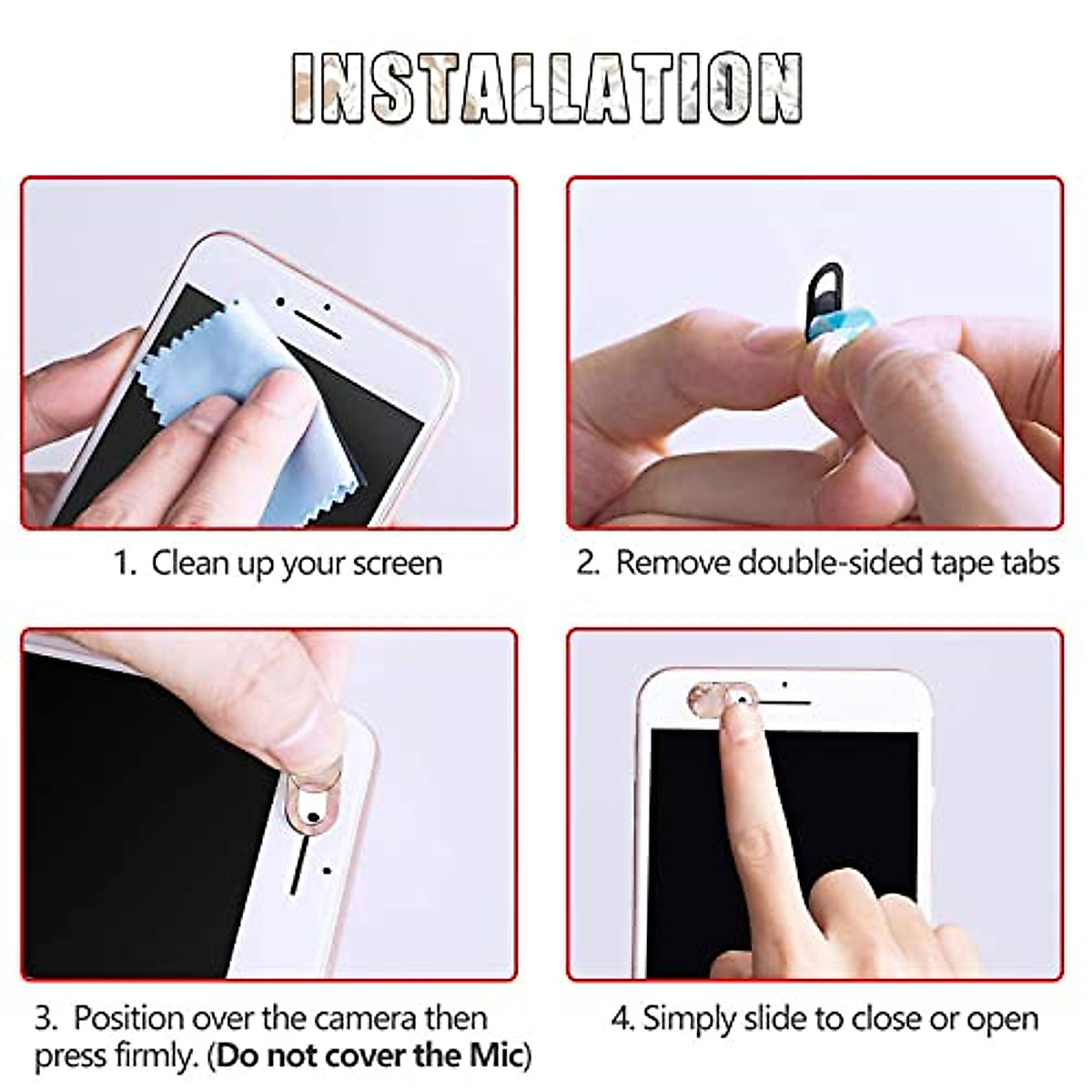 INSTALLATION

1. Clean up your screen

2. Remove double-sided tape tabs

3. Position over the camera then press firmly. (Do not cover the Mic)

4. Simply slide to close or open