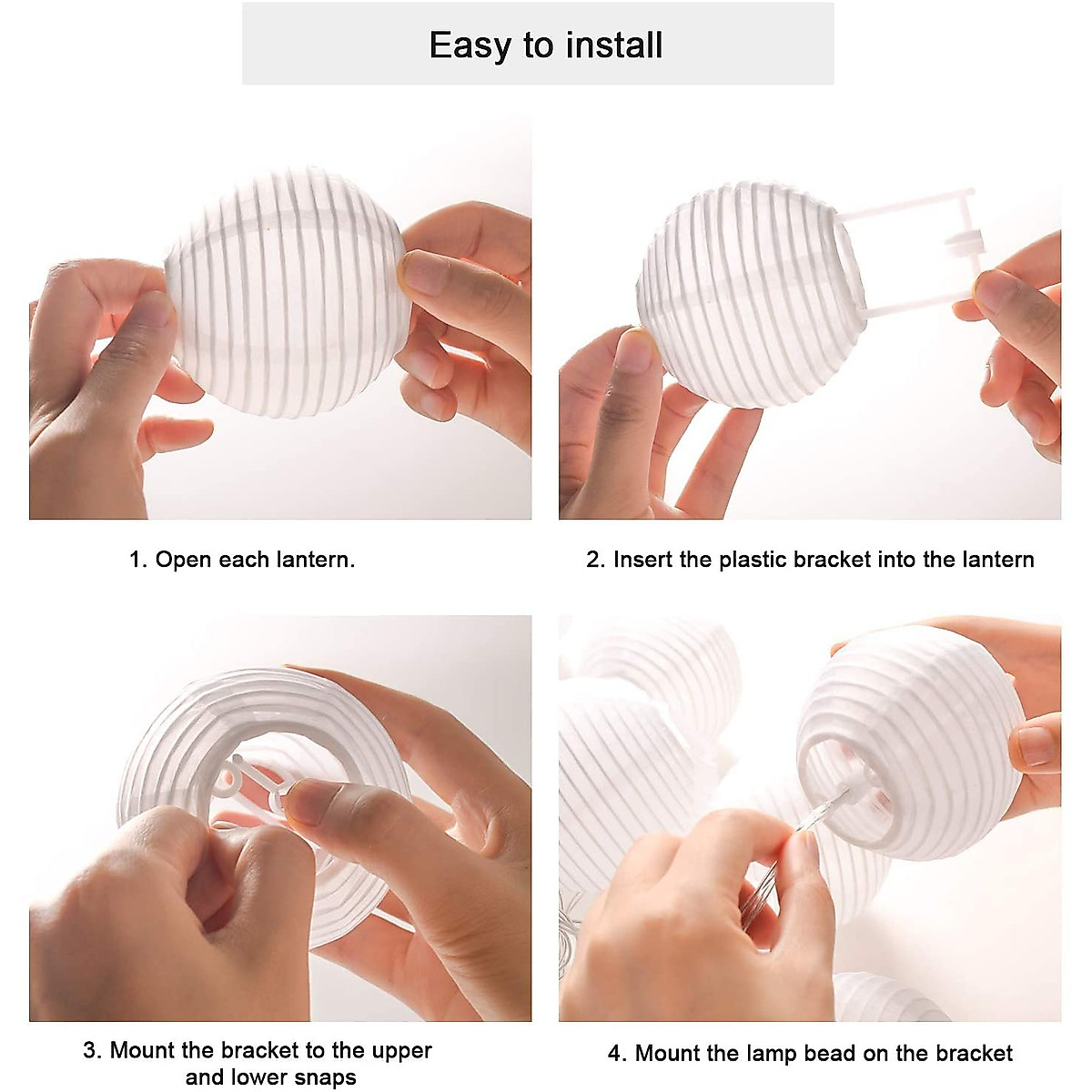 Easy to install

1. Open each lantern.

2. Insert the plastic bracket into the lantern

3. Mount the bracket to the upper and lower snaps

4. Mount the lamp bead on the bracket