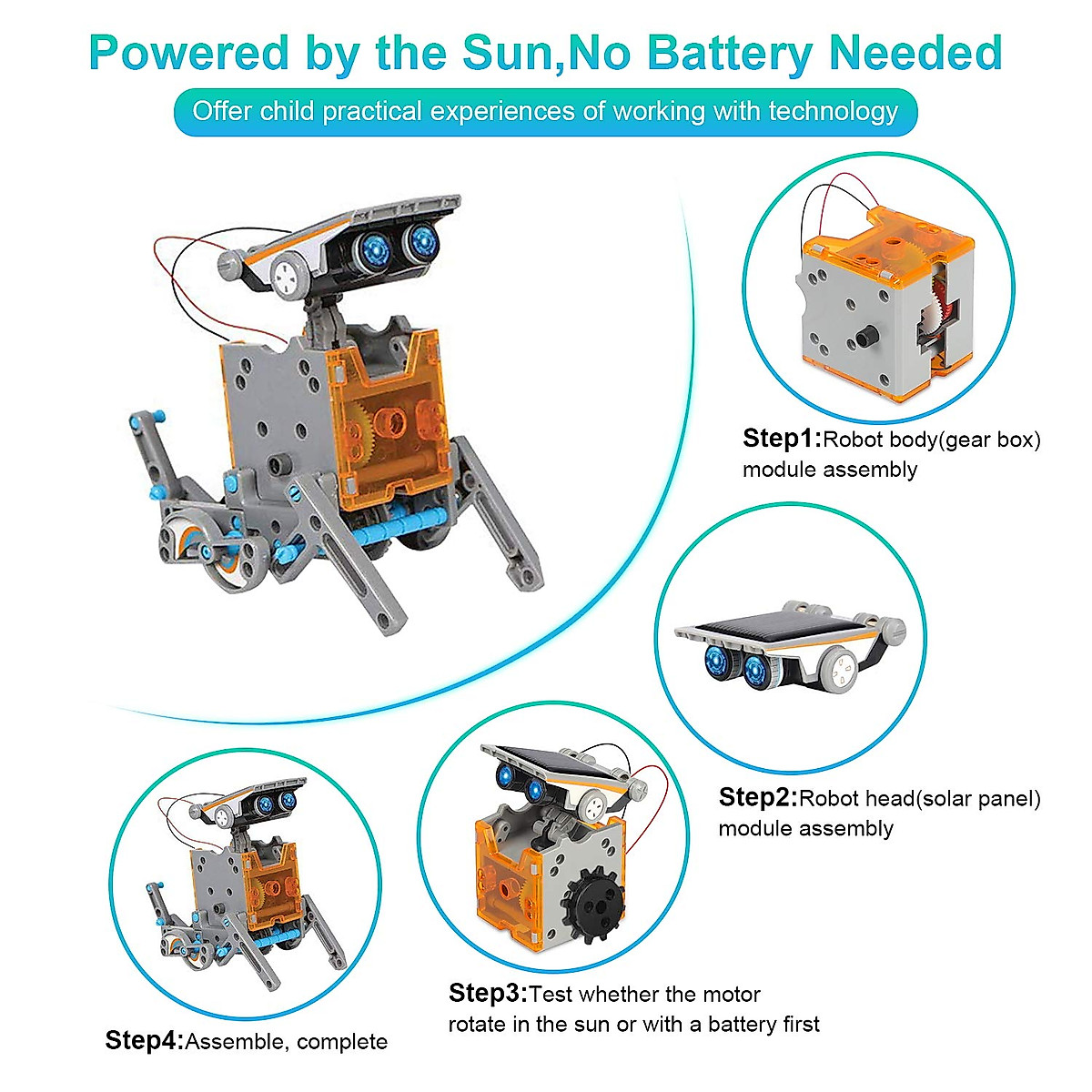 Powered by the Sun,No Battery Needed

Offer child practical experiences of working with technology

Step1:Robot body(gear box) module assembly

Step2:Robot head(solar panel) module assembly

Step3:Test whether the motor rotate in the sun or with a battery first

Step4:Assemble, complete