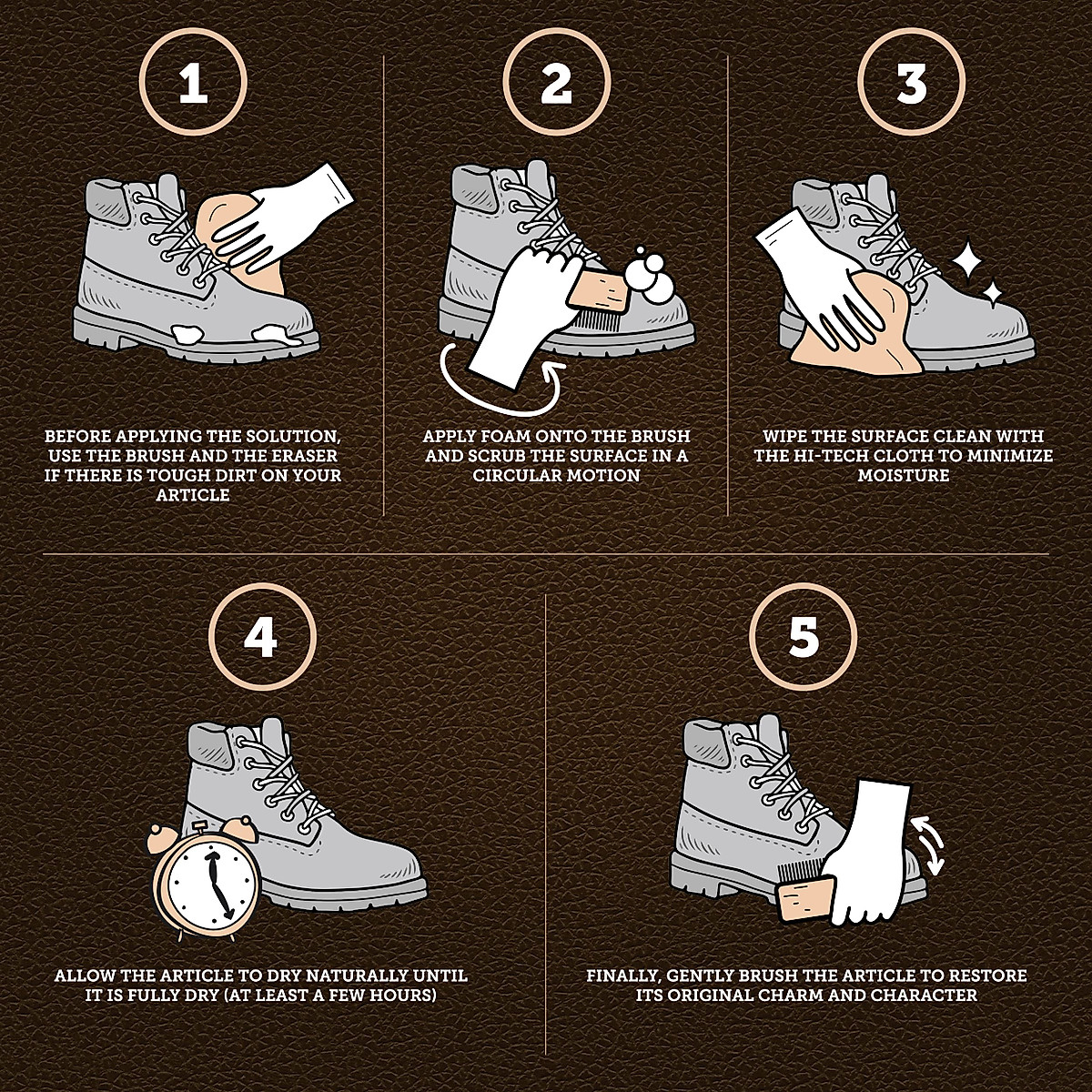 1

BEFORE APPLYING THE SOLUTION, USE THE BRUSH AND THE ERASER IF THERE IS TOUGH DIRT ON YOUR ARTICLE

2

APPLY FOAM ONTO THE BRUSH AND SCRUB THE SURFACE IN A CIRCULAR MOTION

3

WIPE THE SURFACE CLEAN WITH THE HI-TECH CLOTH TO MINIMIZE MOISTURE

4

ALLOW THE ARTICLE TO DRY NATURALLY UNTIL IT IS FULLY DRY (AT LEAST A FEW HOURS)

5

FINALLY, GENTLY BRUSH THE ARTICLE TO RESTORE ITS ORIGINAL CHARM AND CHARACTER