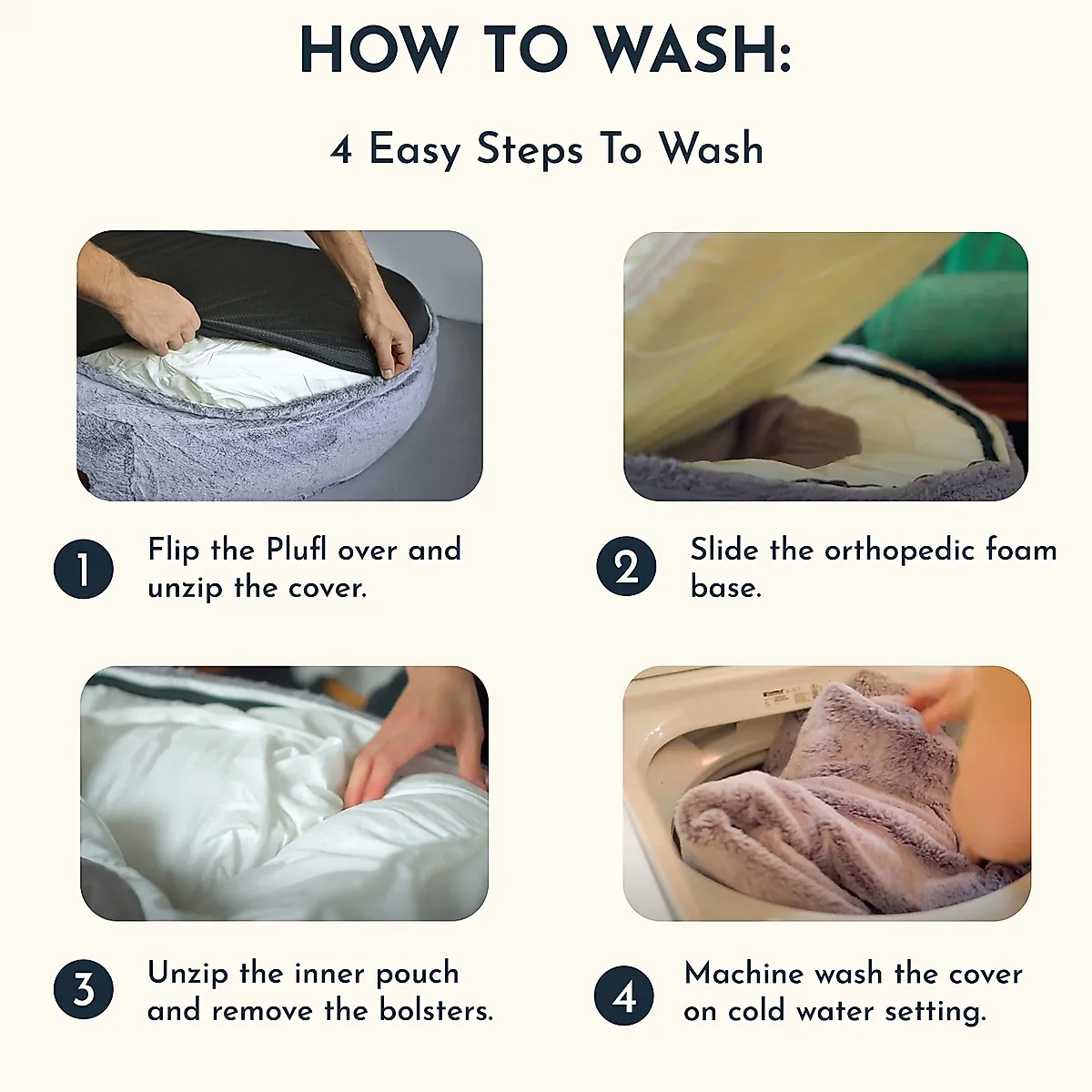 HOW TO WASH:

4 Easy Steps To Wash

1 Flip the Plufl over and unzip the cover.

2 Slide the orthopedic foam base.

3 Unzip the inner pouch and remove the bolsters.

4 Machine wash the cover on cold water setting.