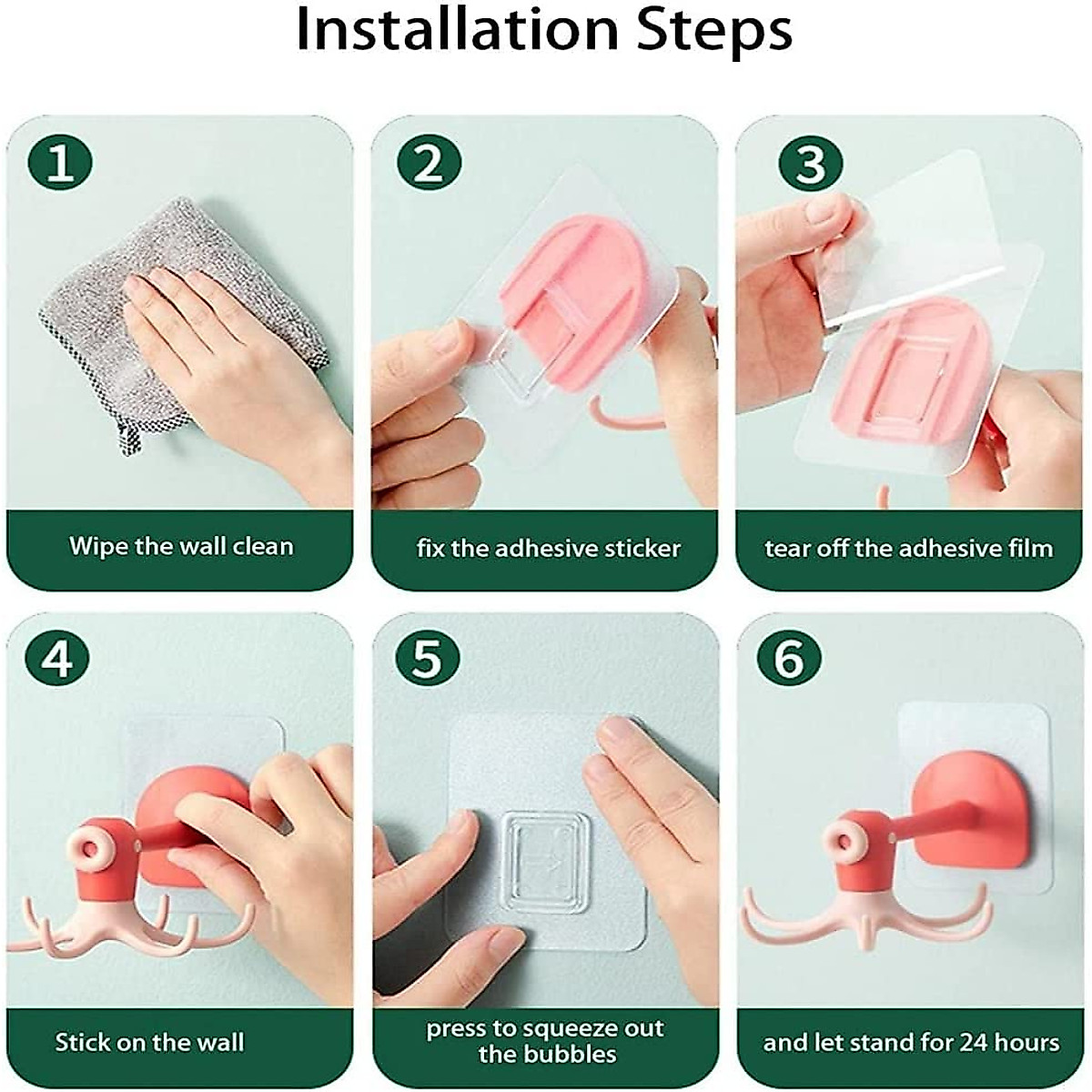 Installation Steps

1

Wipe the wall clean

2

fix the adhesive sticker

3

tear off the adhesive film

4

Stick on the wall

5

press to squeeze out the bubbles

6

and let stand for 24 hours