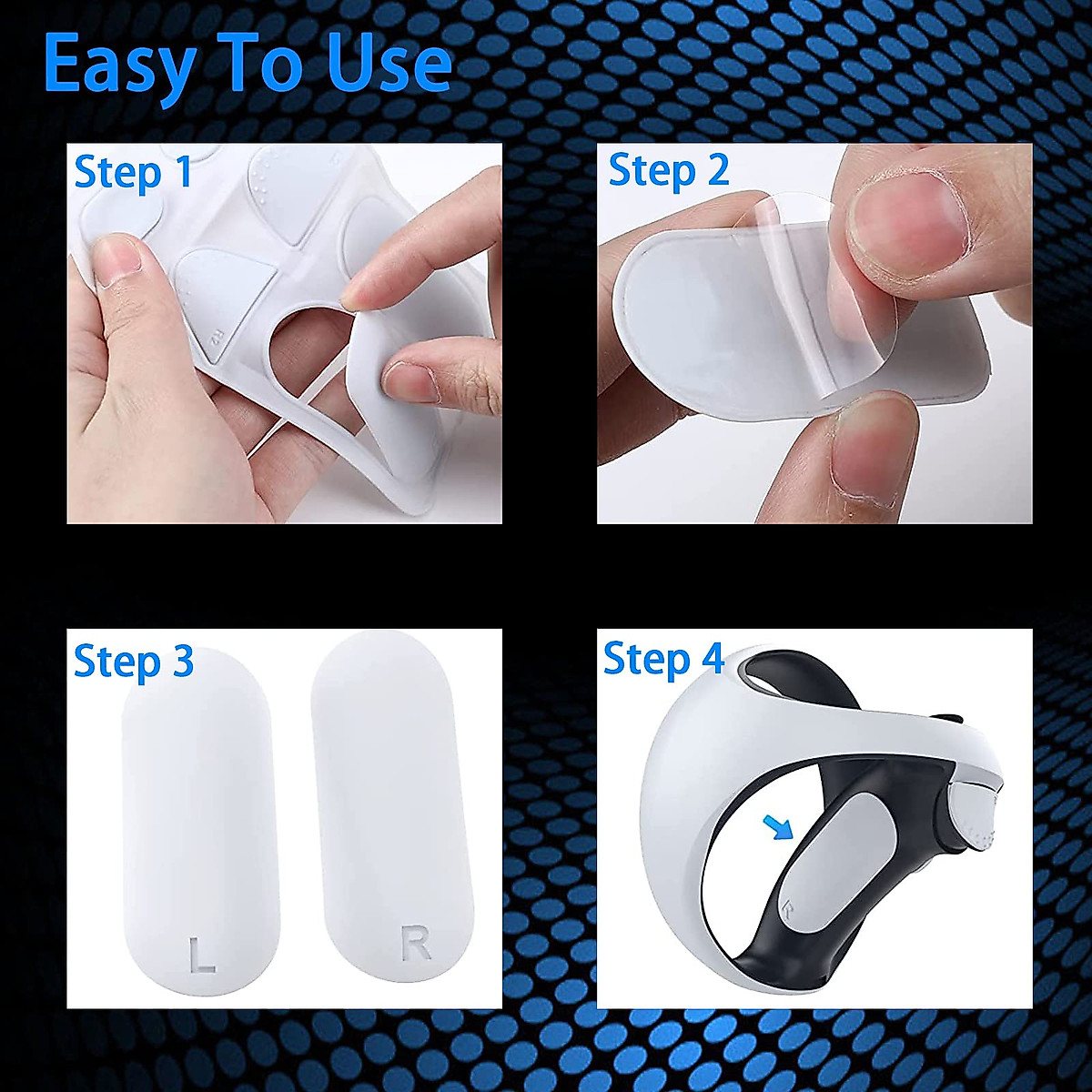 Easy To Use

Step 1

Step 2

Step 3

L

R

Step 4