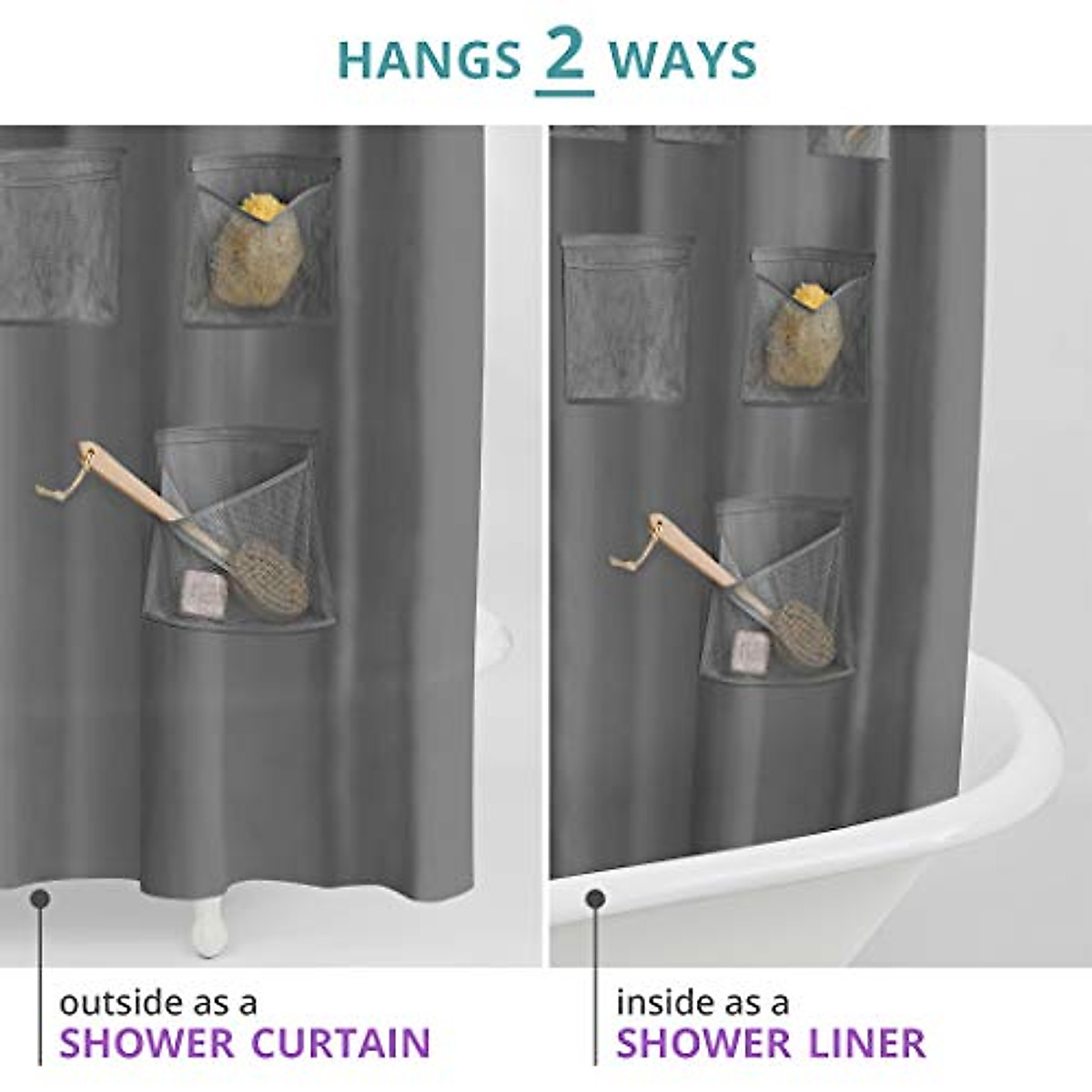 HANGS 2 WAYS

outside as a
SHOWER CURTAIN

inside as a
SHOWER LINER